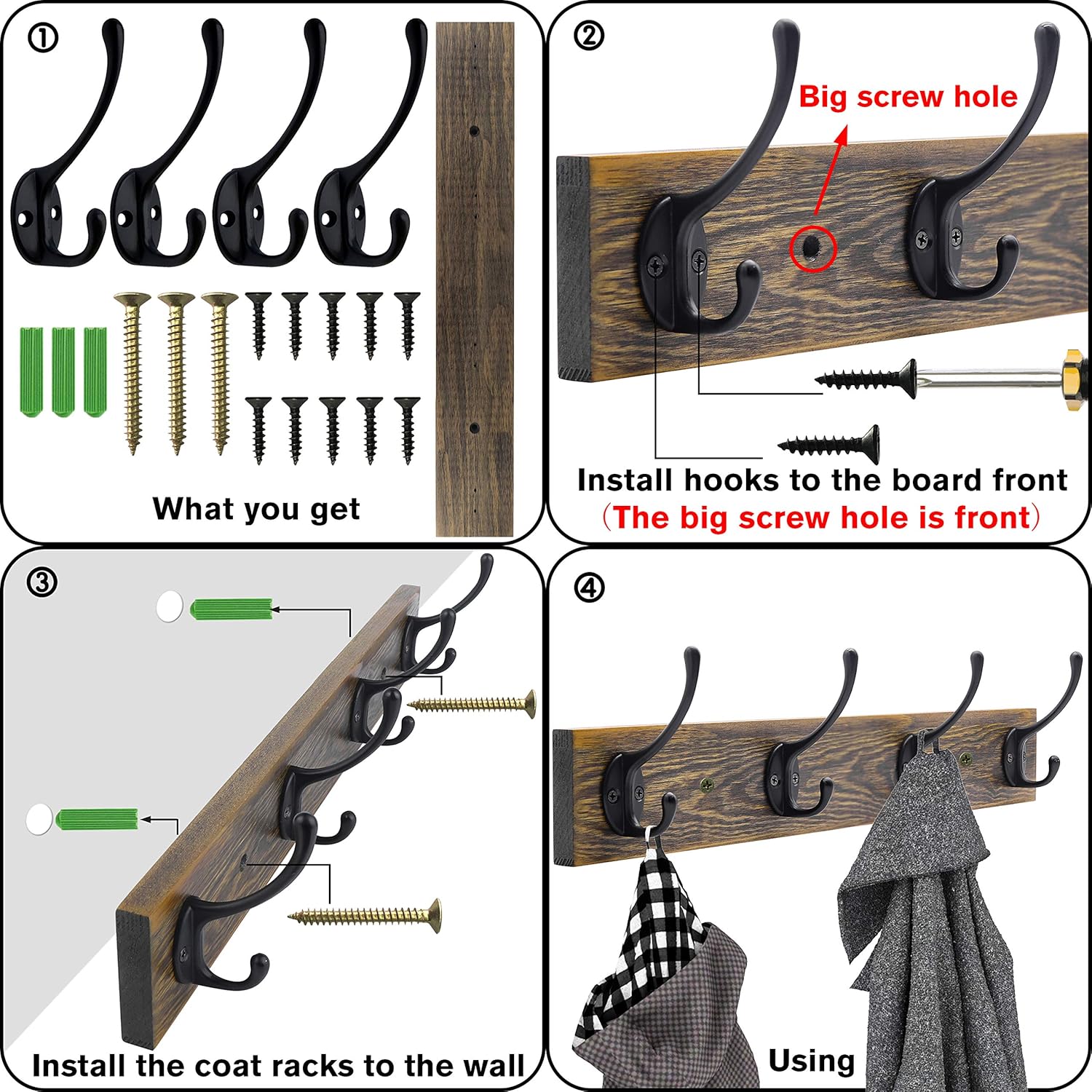 ①

What you get

②

Big screw hole

Install hooks to the board front
(The big screw hole is front)

③

Install the coat racks to the wall

④

Using