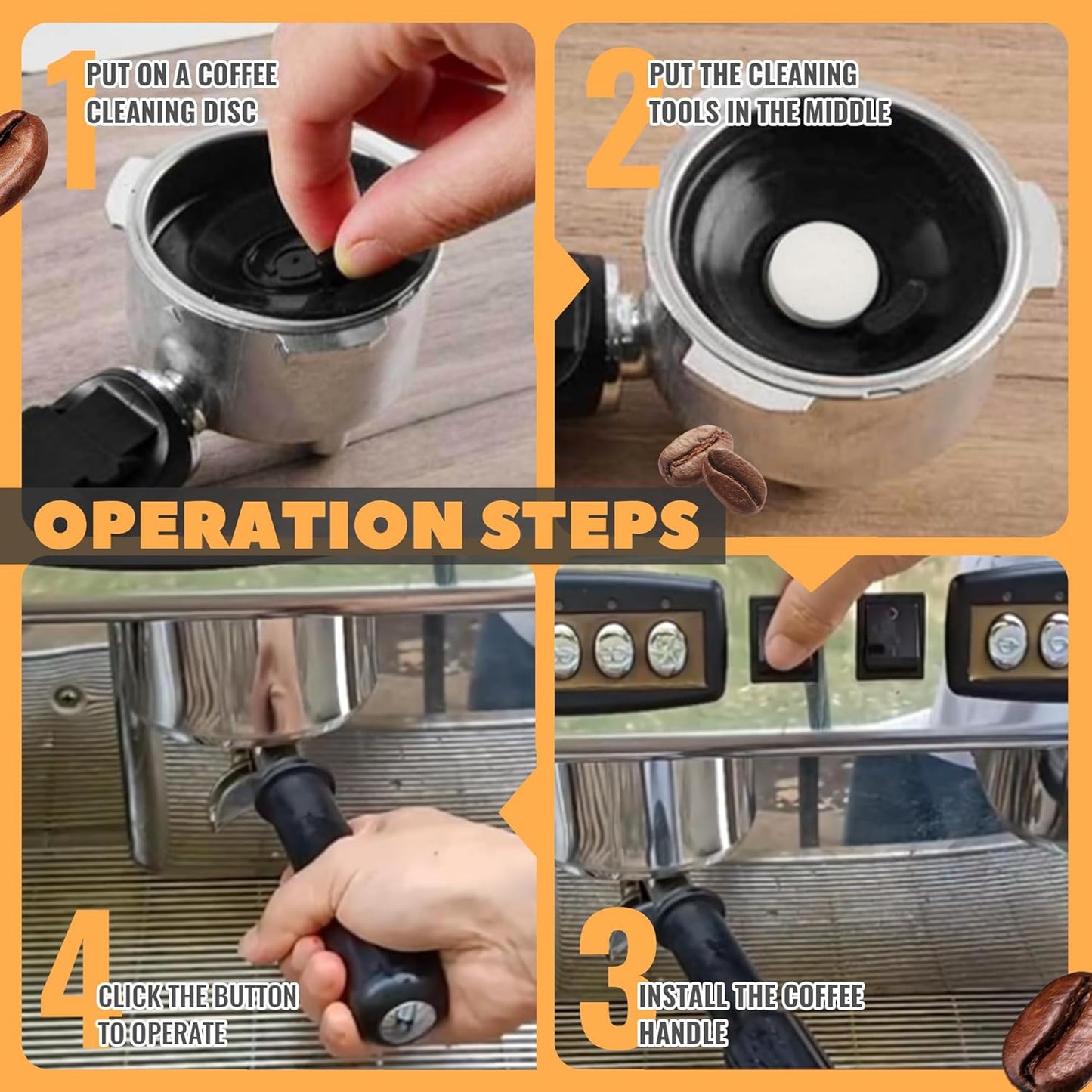 1 PUT ON A COFFEE CLEANING DISC

2 PUT THE CLEANING TOOLS IN THE MIDDLE

OPERATION STEPS

4 CLICK THE BUTTON TO OPERATE

3 INSTALL THE COFFEE HANDLE