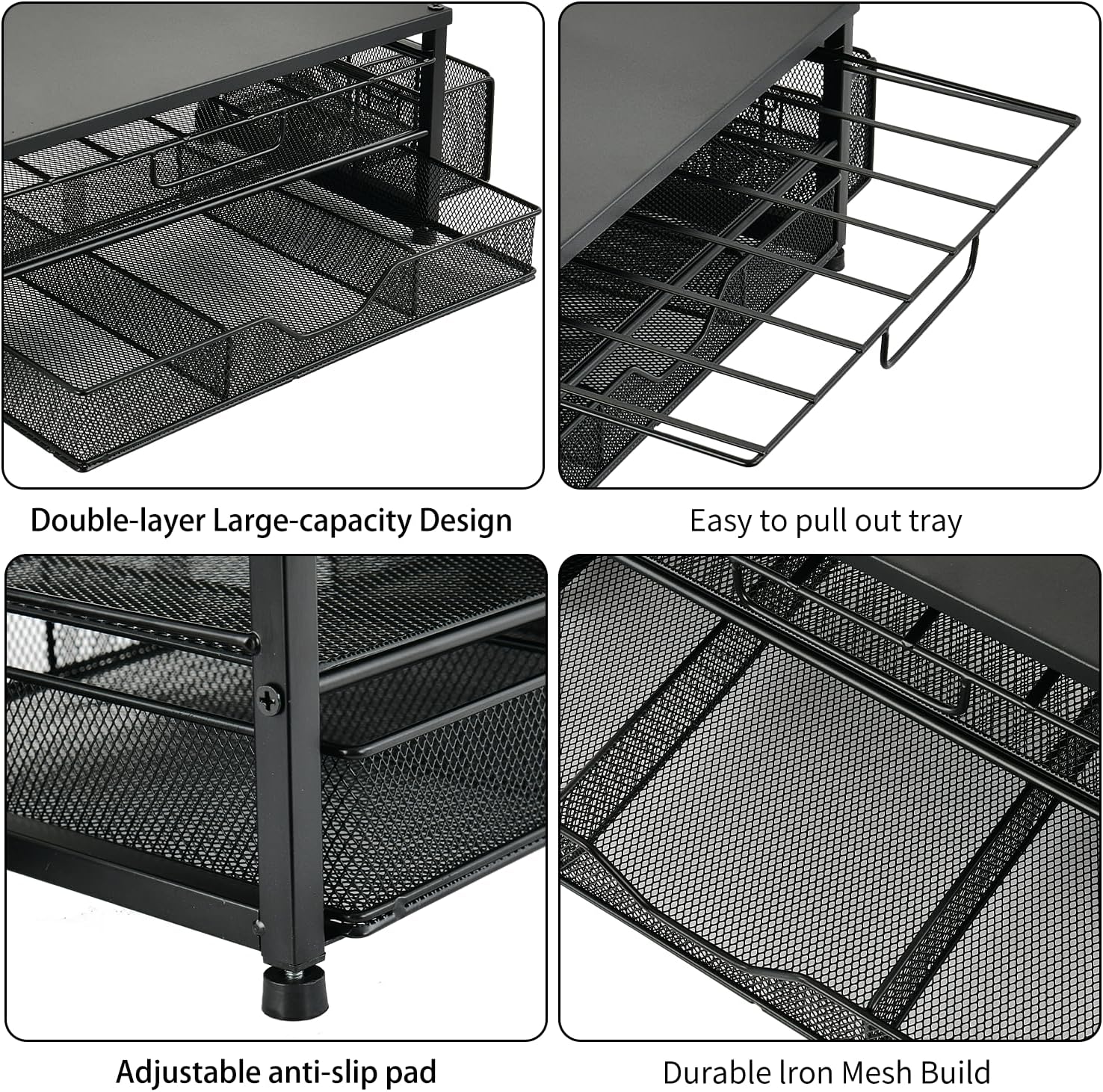 Double-layer Large-capacity Design

Easy to pull out tray

Adjustable anti-slip pad

Durable Iron Mesh Build