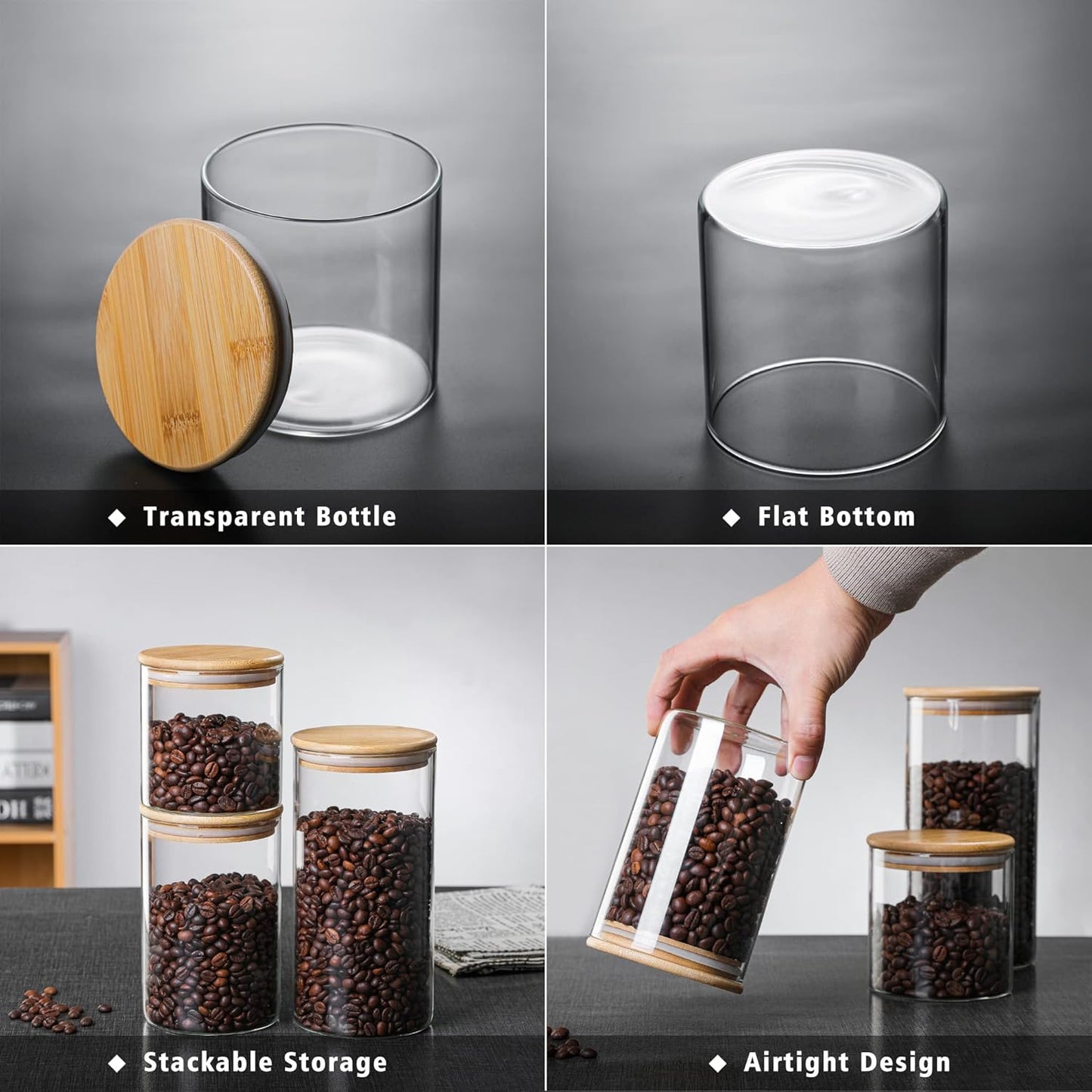 ◆ Transparent Bottle

◆ Flat Bottom

◆ Stackable Storage

◆ Airtight Design