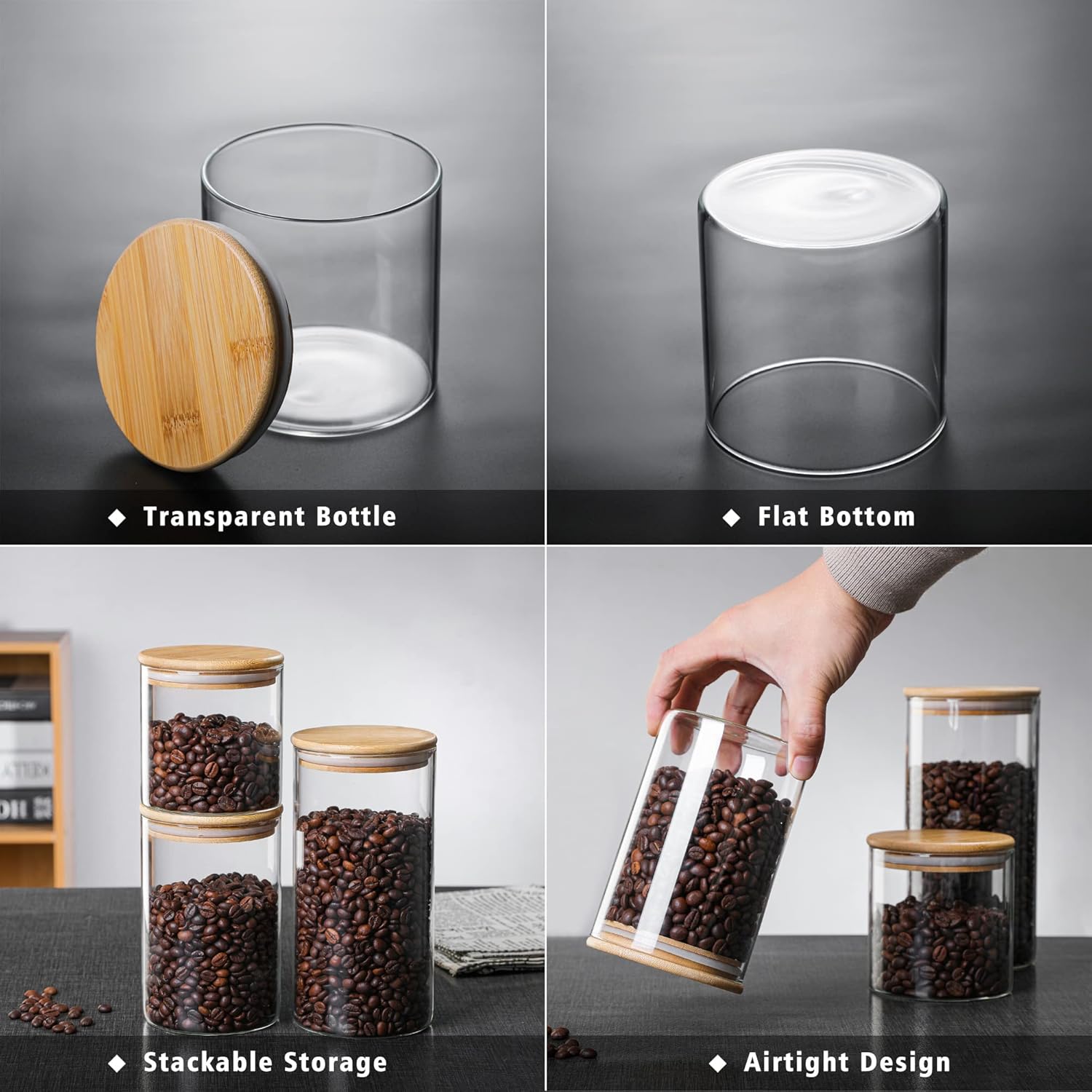 ◆ Transparent Bottle

◆ Flat Bottom

◆ Stackable Storage

◆ Airtight Design