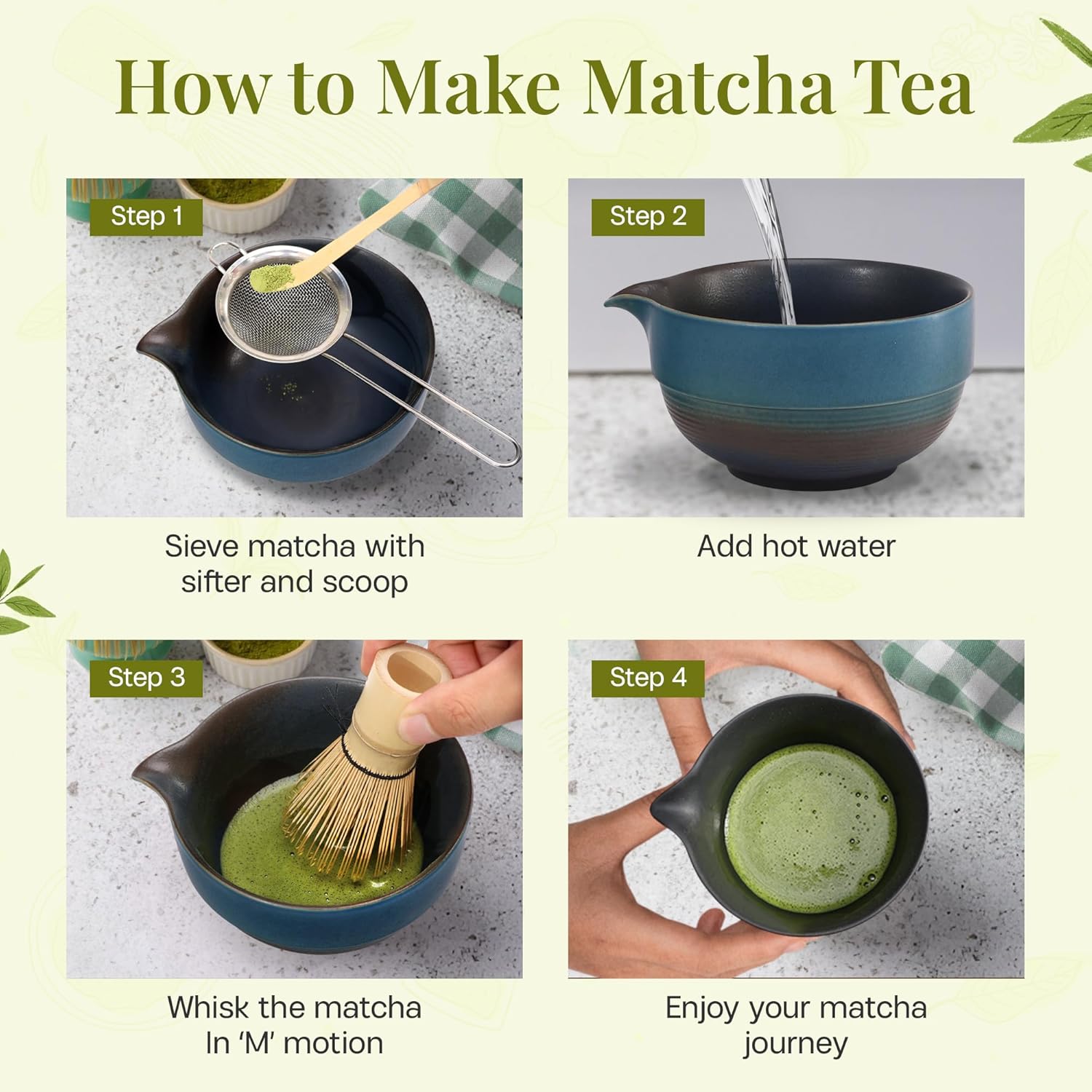 How to Make Matcha Tea

Step 1

Sieve matcha with sifter and scoop

Step 2

Add hot water

Step 3

Whisk the matcha In 'M' motion

Step 4

Enjoy your matcha journey