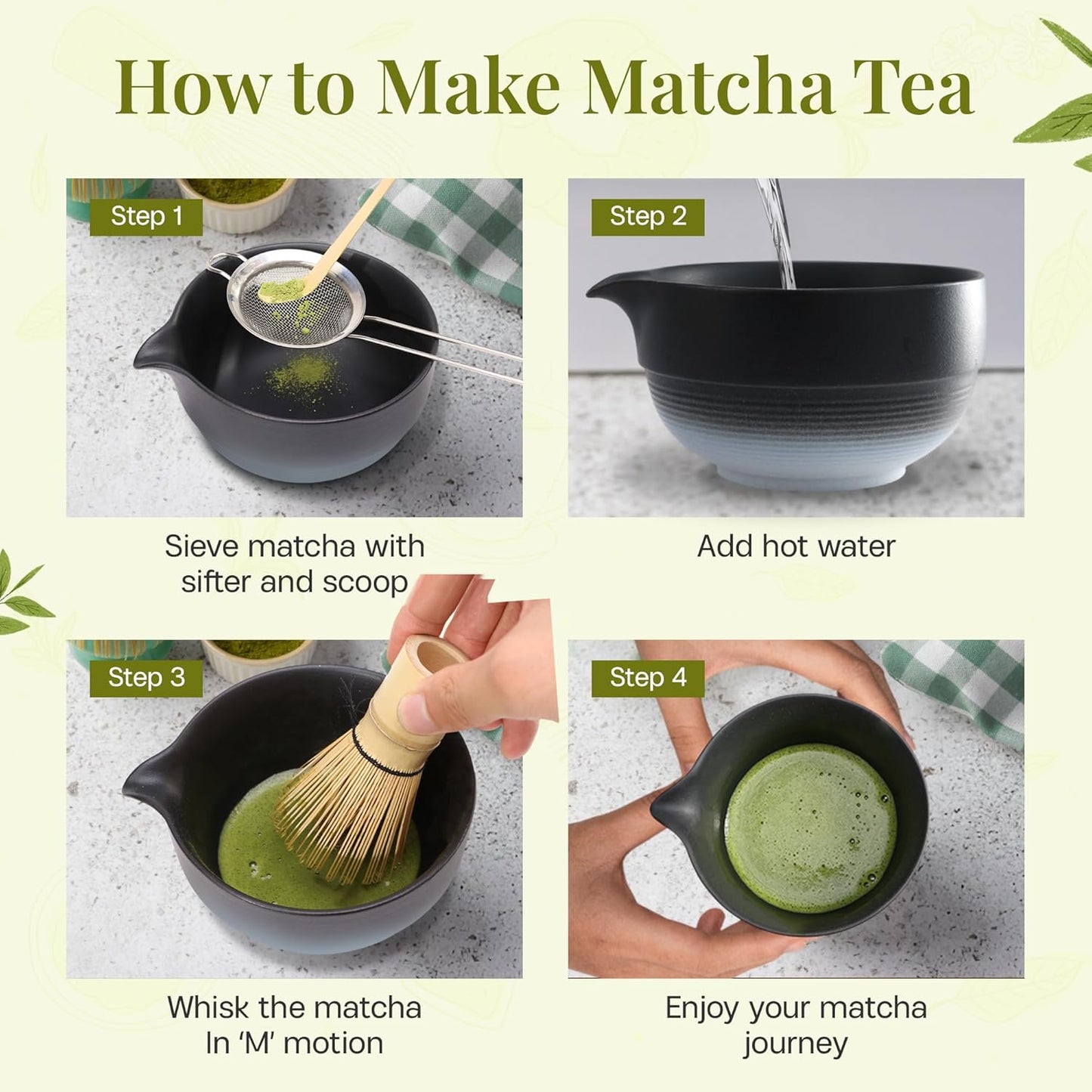 How to Make Matcha Tea

Step 1

Sieve matcha with sifter and scoop

Step 2

Add hot water

Step 3

Whisk the matcha In 'M' motion

Step 4

Enjoy your matcha journey