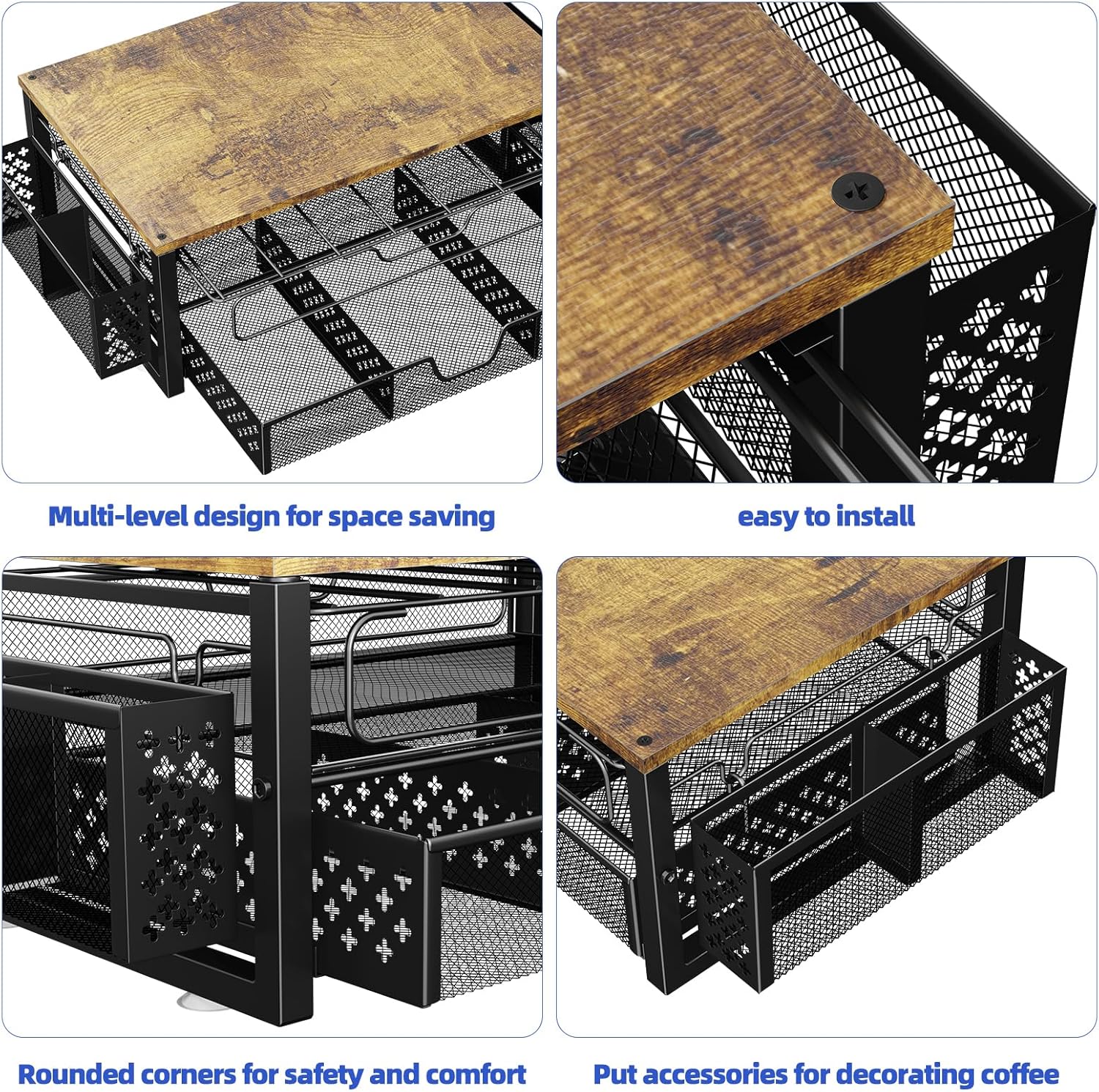 Multi-level design for space saving

easy to install

Rounded corners for safety and comfort

Put accessories for decorating coffee