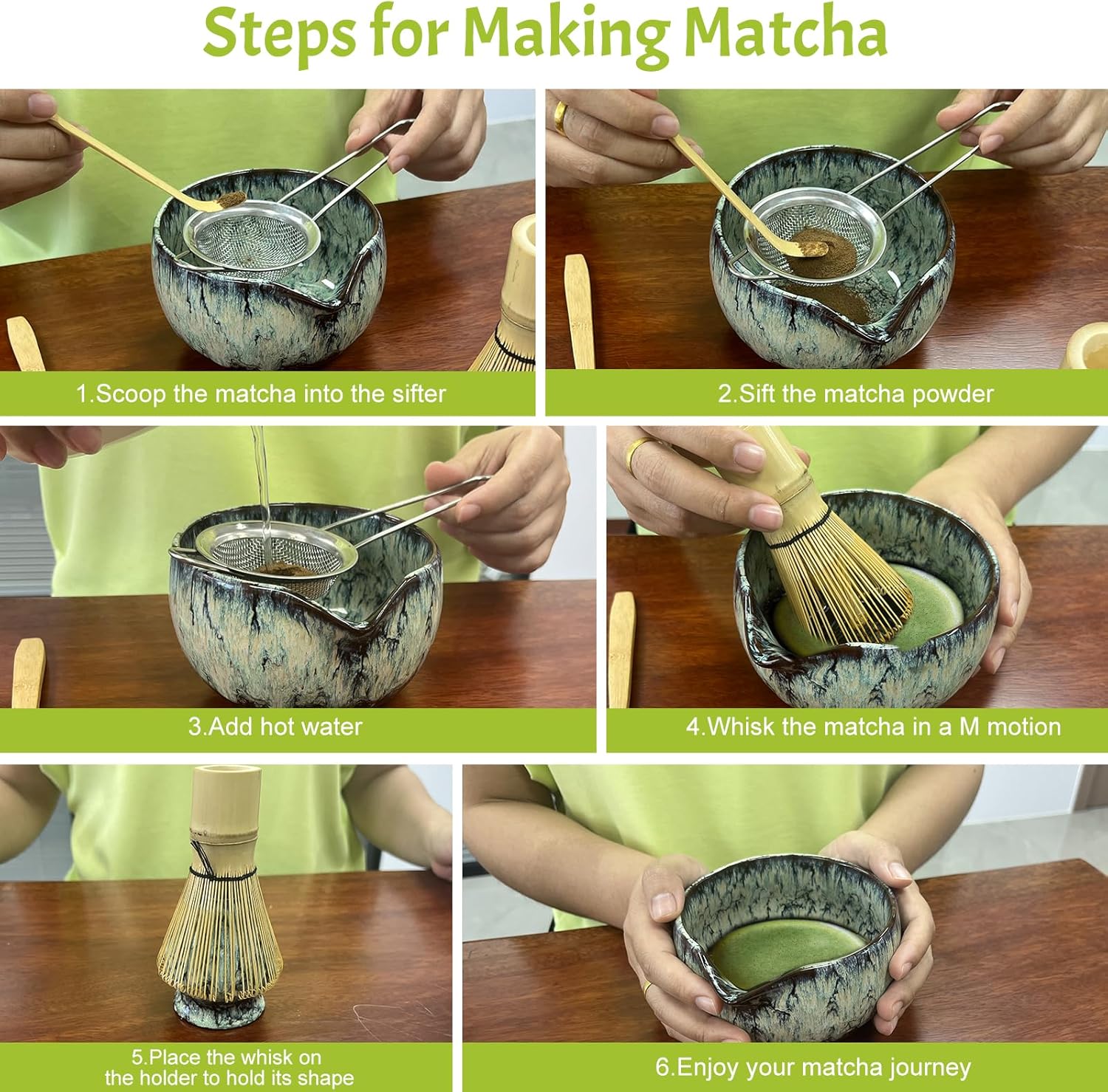 Steps for Making Matcha

1.Scoop the matcha into the sifter

2.Sift the matcha powder

3.Add hot water

4.Whisk the matcha in a M motion

5.Place the whisk on the holder to hold its shape

6.Enjoy your matcha journey