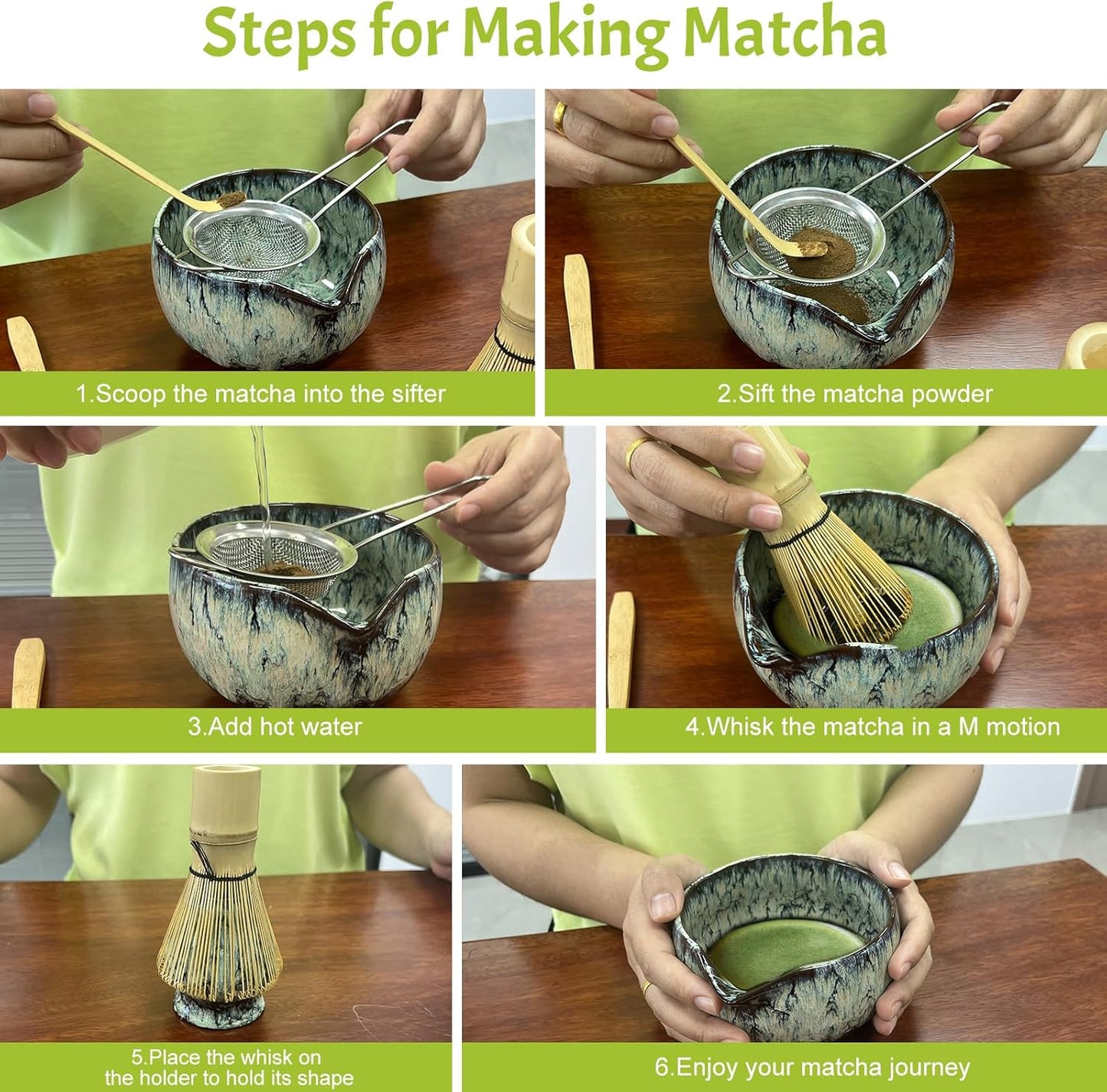 Steps for Making Matcha

1.Scoop the matcha into the sifter

2.Sift the matcha powder

3.Add hot water

4.Whisk the matcha in a M motion

5.Place the whisk on the holder to hold its shape

6.Enjoy your matcha journey