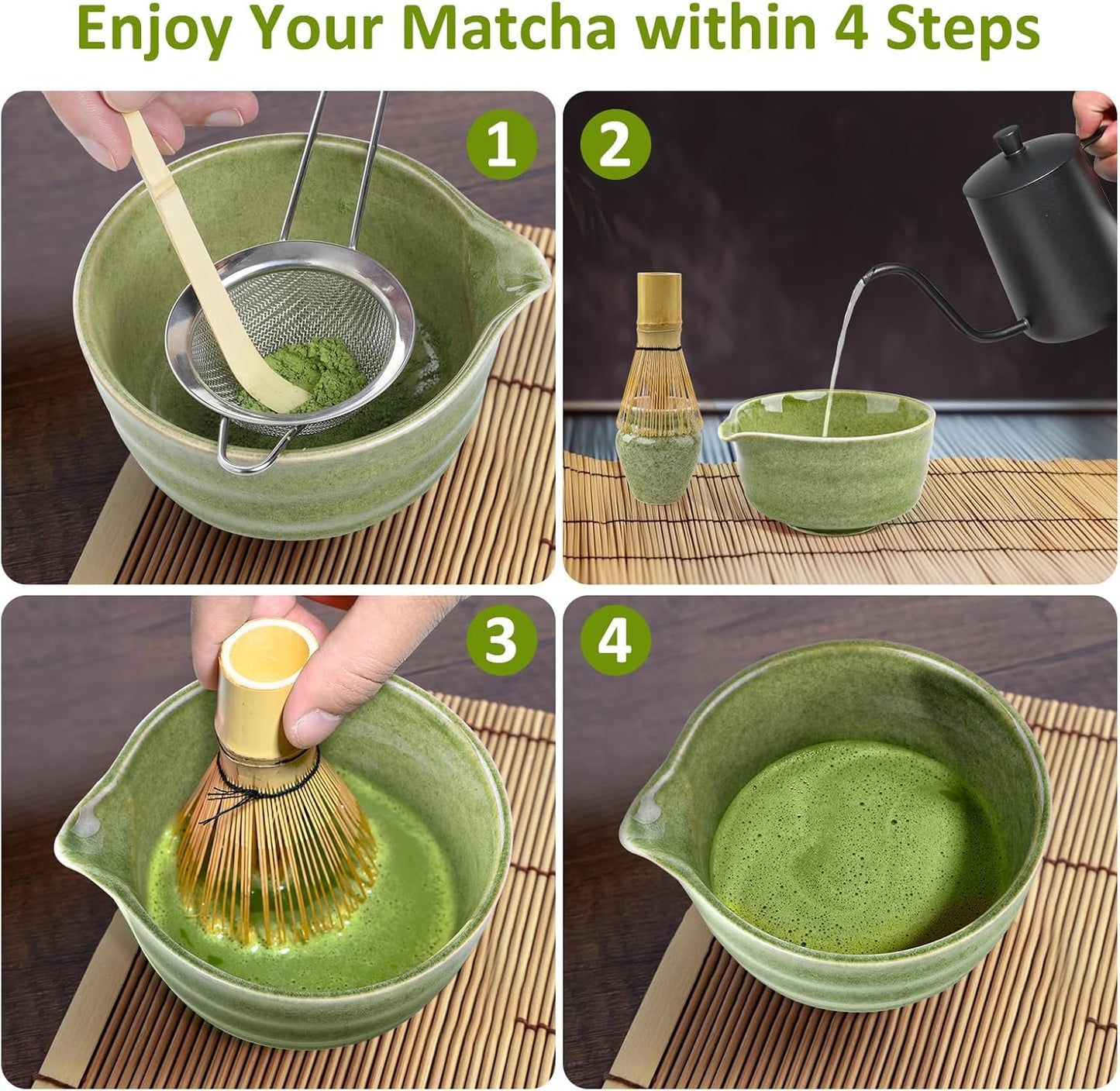 Enjoy Your Matcha within 4 Steps

1

2

3

4