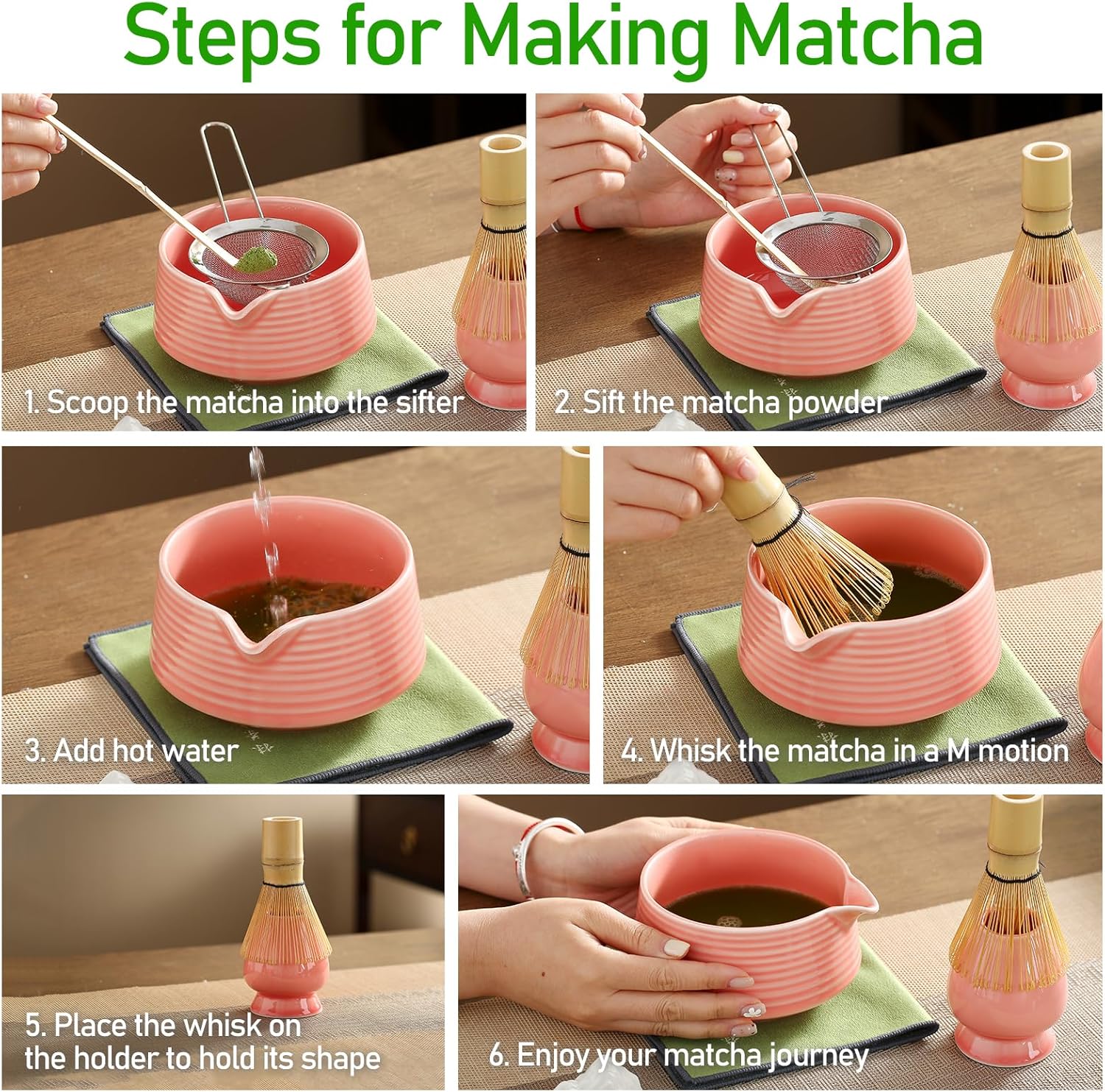 Steps for Making Matcha

1. Scoop the matcha into the sifter

2. Sift the matcha powder

3. Add hot water

4. Whisk the matcha in a M motion

5. Place the whisk on the holder to hold its shape

6. Enjoy your matcha journey