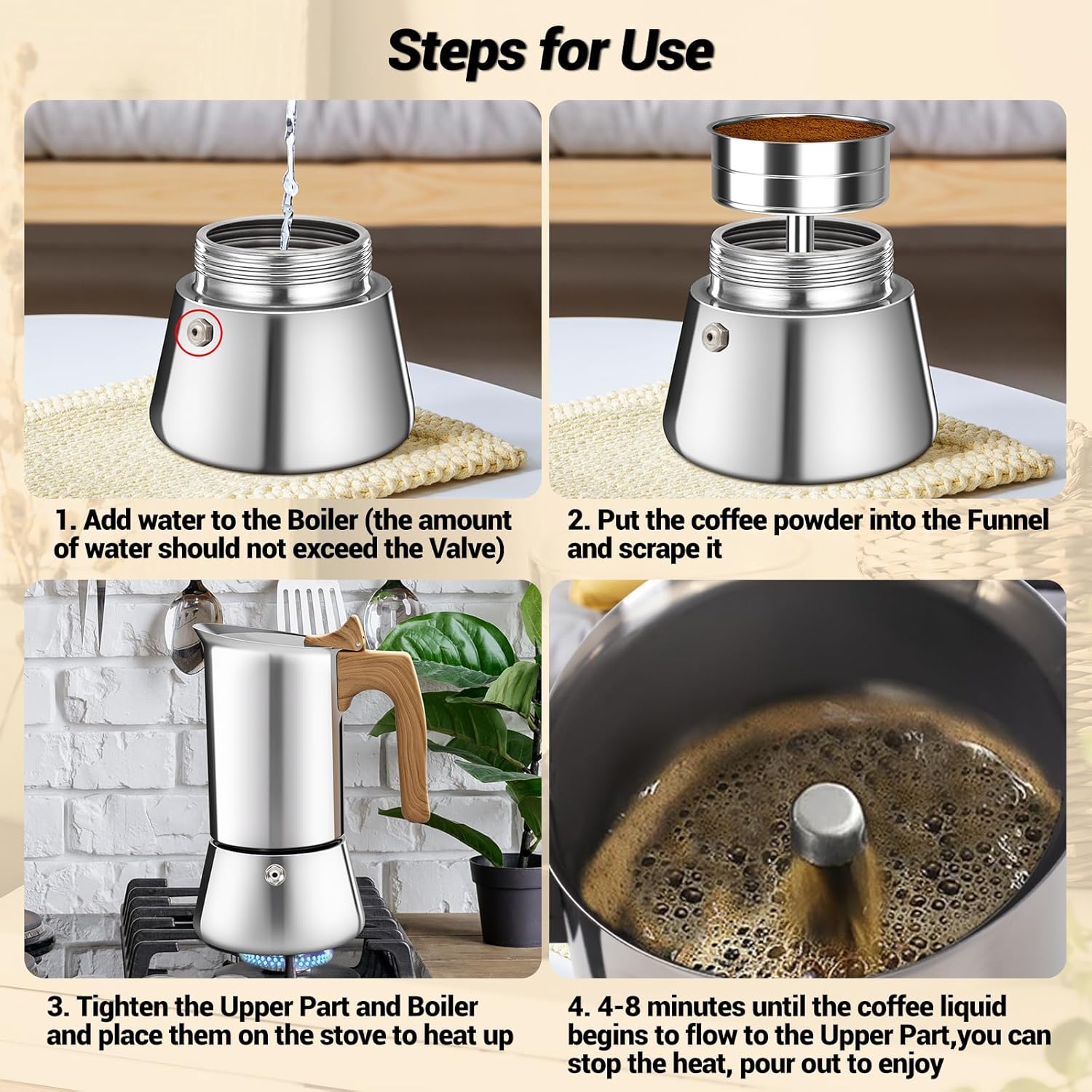 Steps for Use

1. Add water to the Boiler (the amount of water should not exceed the Valve)

2. Put the coffee powder into the Funnel and scrape it

3. Tighten the Upper Part and Boiler and place them on the stove to heat up

4. 4-8 minutes until the coffee liquid begins to flow to the Upper Part,you can stop the heat, pour out to enjoy