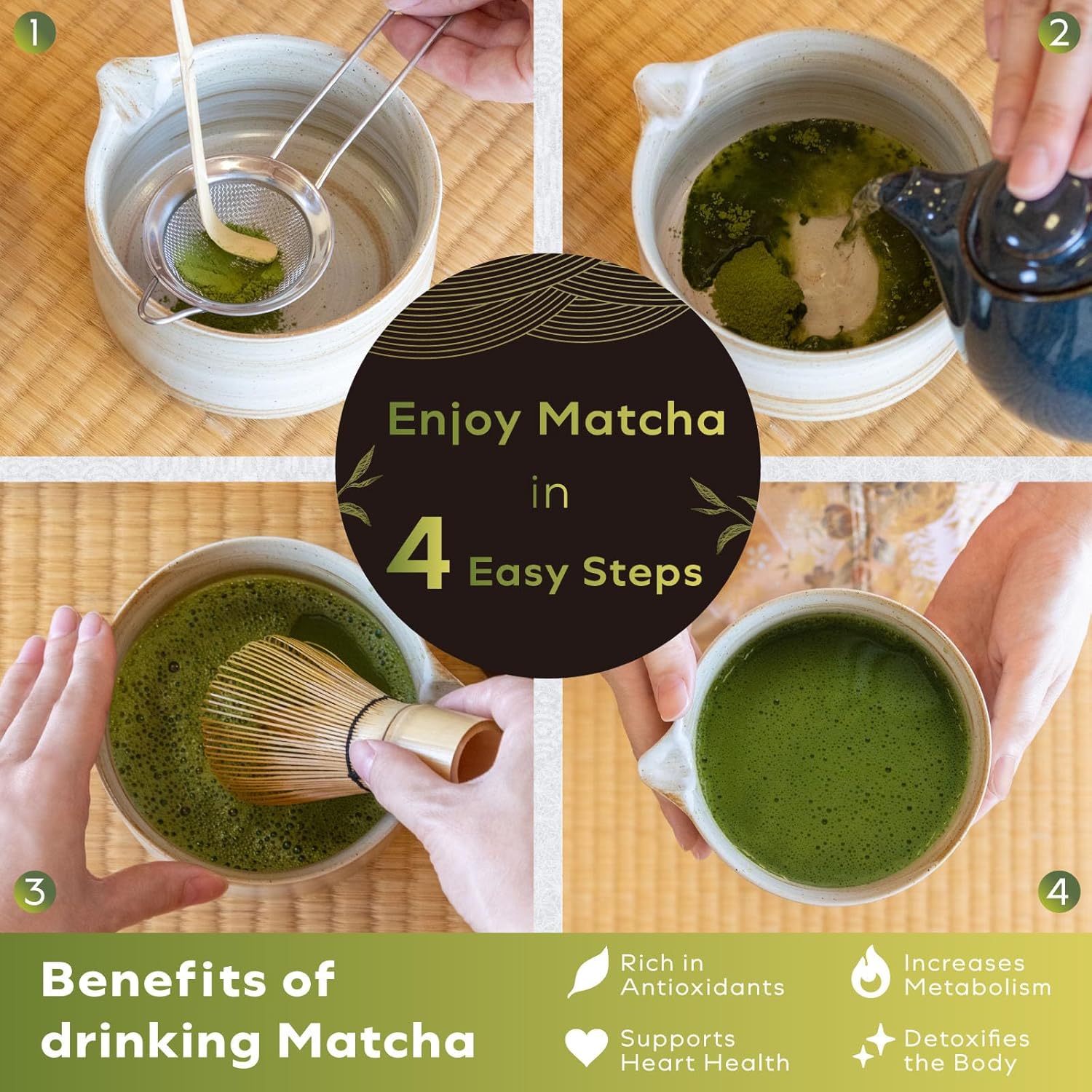 1

2

Enjoy Matcha in 4 Easy Steps

3

4

Benefits of drinking Matcha

Rich in Antioxidants

Increases Metabolism

Supports Heart Health

Detoxifies the Body