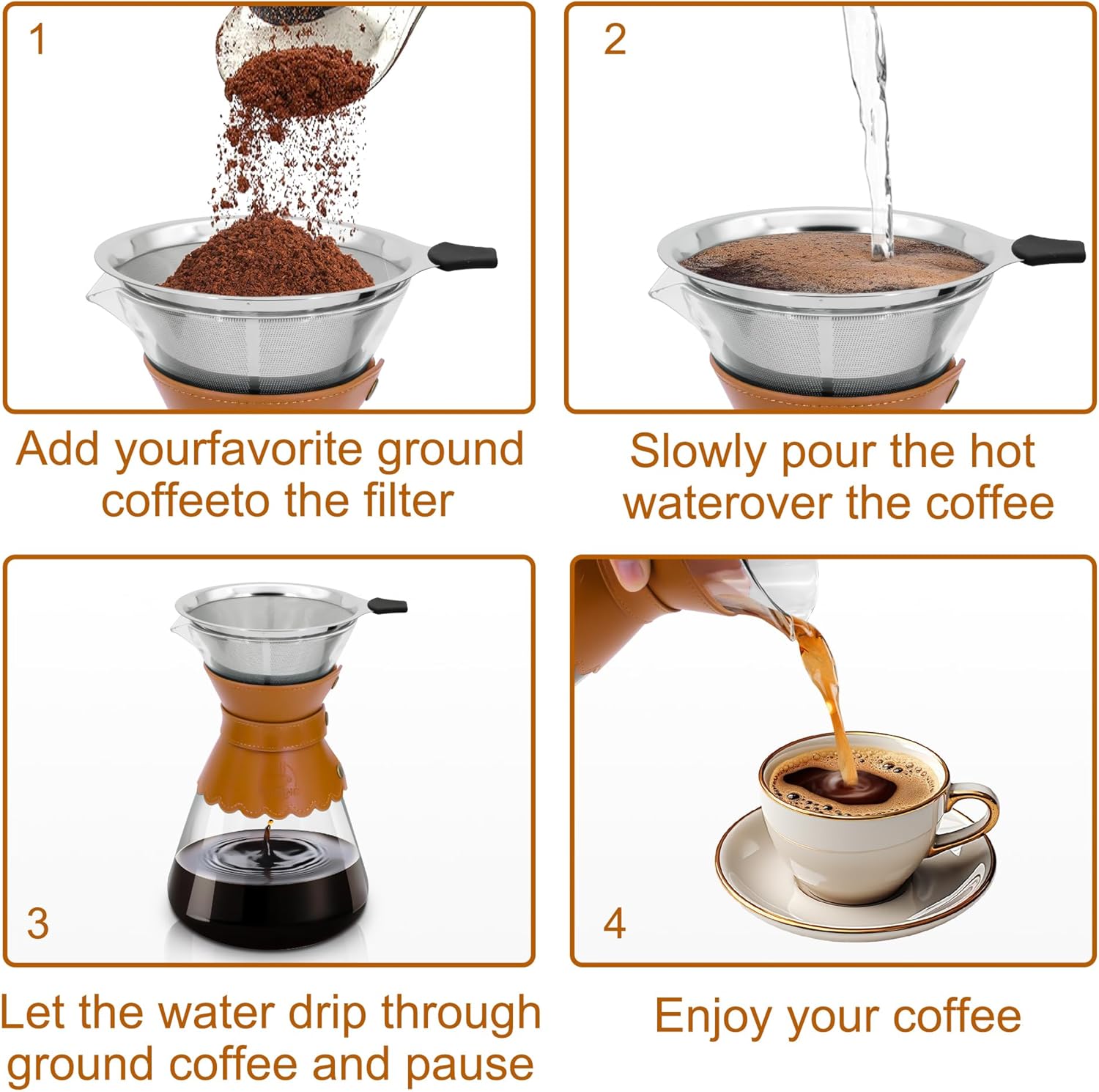 1

Add yourfavorite ground coffeeto the filter

2

Slowly pour the hot waterover the coffee

3

Let the water drip through ground coffee and pause

4

Enjoy your coffee