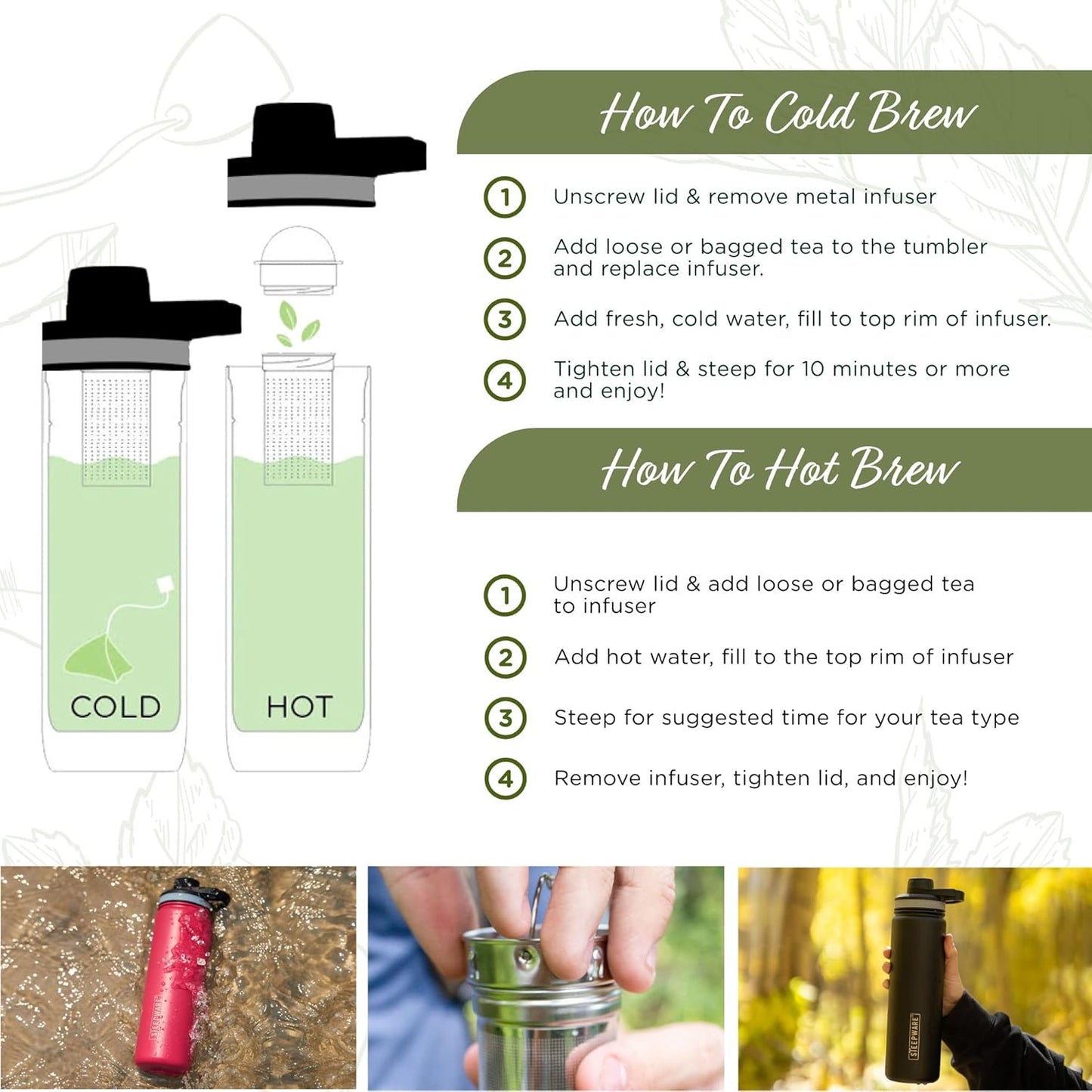 COLD

HOT

How To Cold Brew

1 Unscrew lid & remove metal infuser

2 Add loose or bagged tea to the tumbler and replace infuser.

3 Add fresh, cold water, fill to top rim of infuser.

4 Tighten lid & steep for 10 minutes or more and enjoy!

How To Hot Brew

1 Unscrew lid & add loose or bagged tea to infuser

2 Add hot water, fill to the top rim of infuser

3 Steep for suggested time for your tea type

4 Remove infuser, tighten lid, and enjoy!

STEEPWARE

STEEPWARE