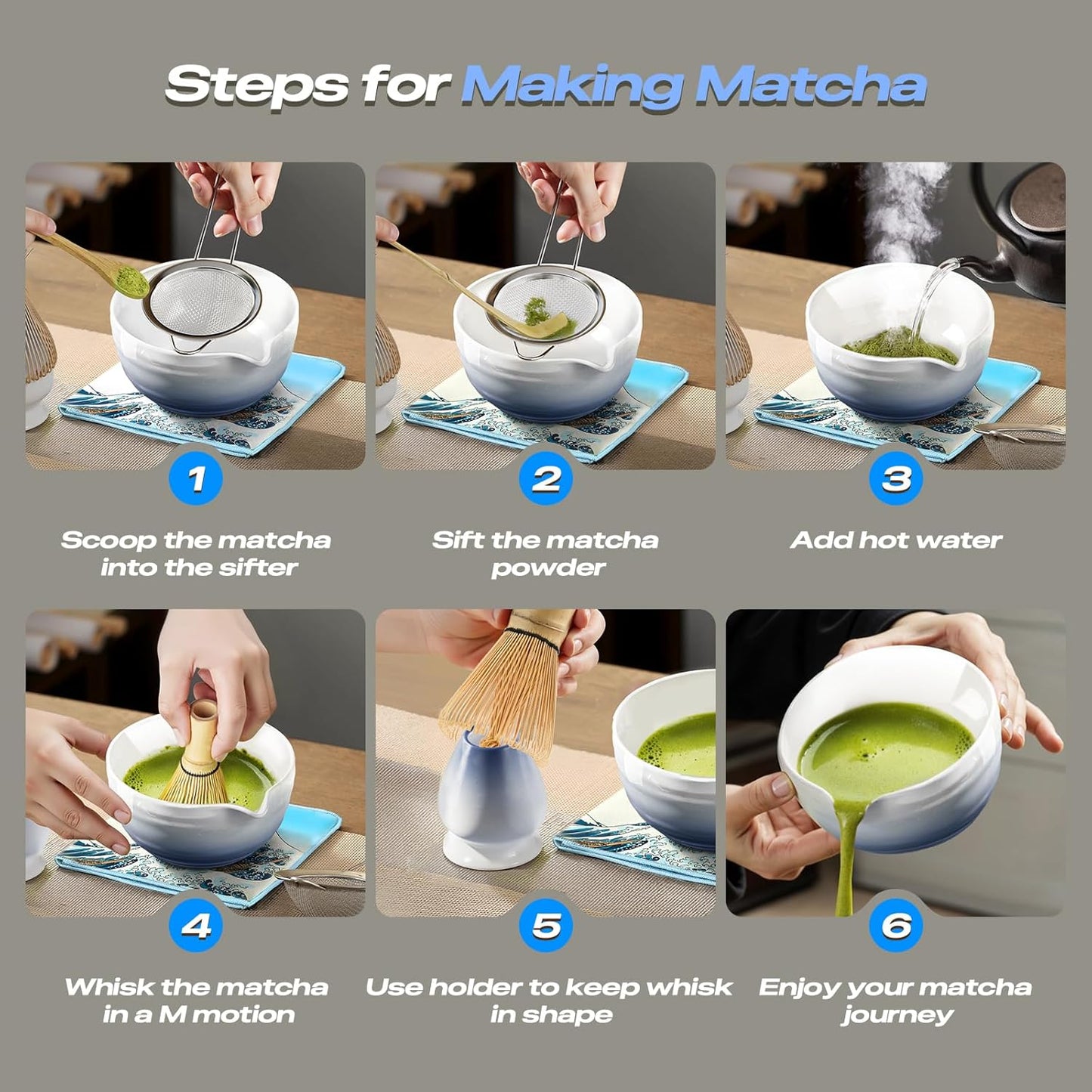 Steps for Making Matcha

1
Scoop the matcha into the sifter

2
Sift the matcha powder

3
Add hot water

4
Whisk the matcha in a M motion

5
Use holder to keep whisk in shape

6
Enjoy your matcha journey