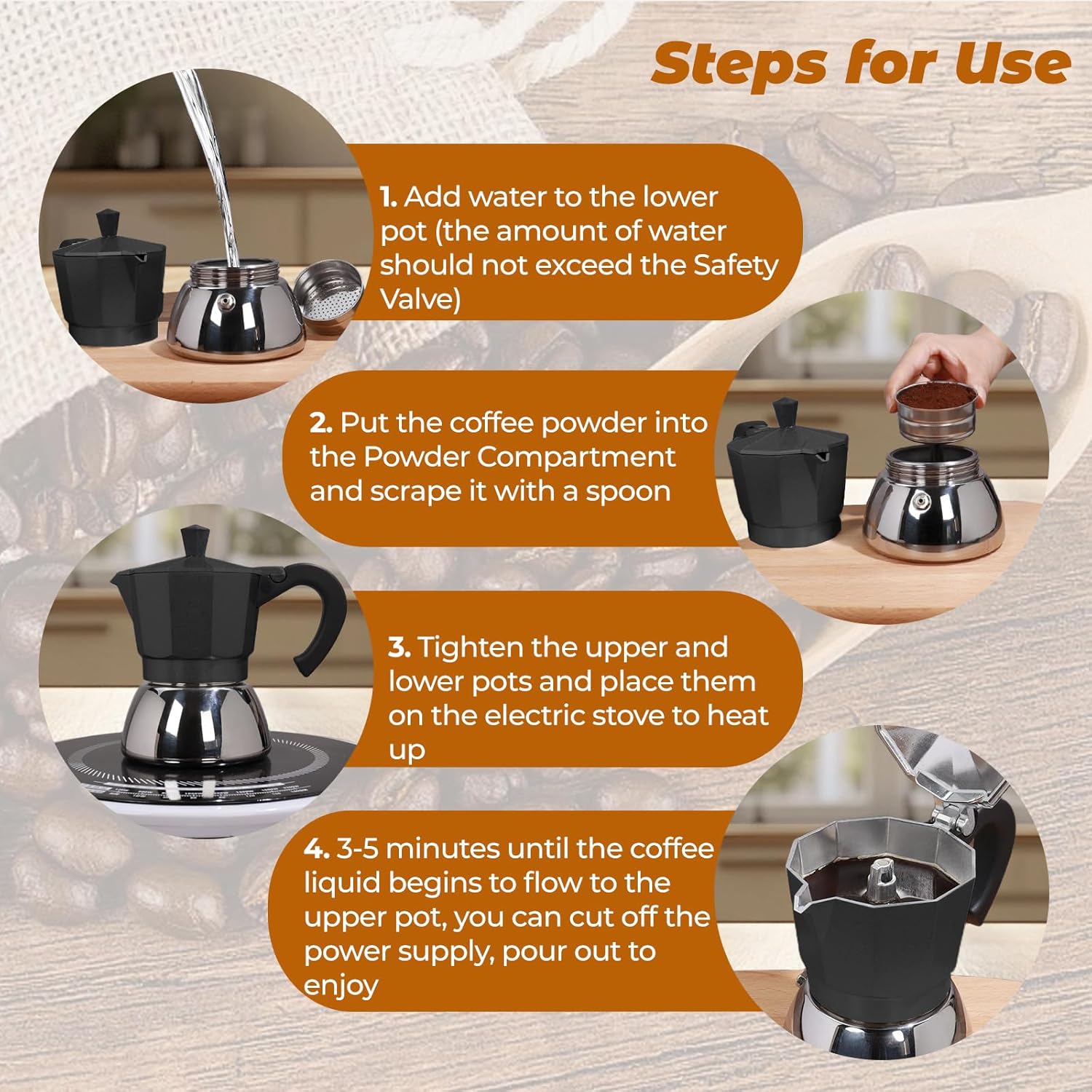 Steps for Use

1. Add water to the lower pot (the amount of water should not exceed the Safety Valve)

2. Put the coffee powder into the Powder Compartment and scrape it with a spoon

3. Tighten the upper and lower pots and place them on the electric stove to heat up

4. 3-5 minutes until the coffee liquid begins to flow to the upper pot, you can cut off the power supply, pour out to enjoy