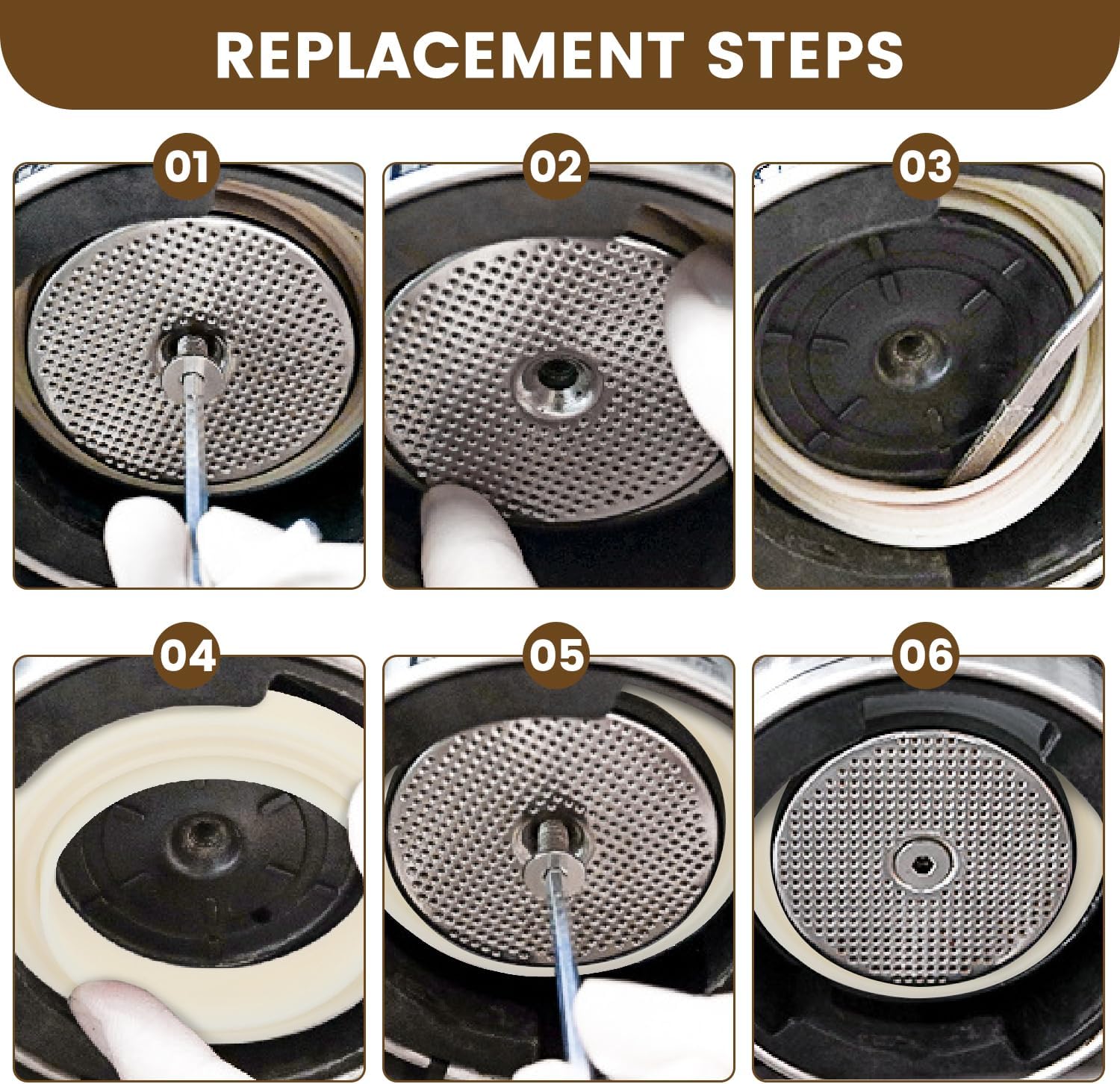 REPLACEMENT STEPS

01

02

03

04

05

06