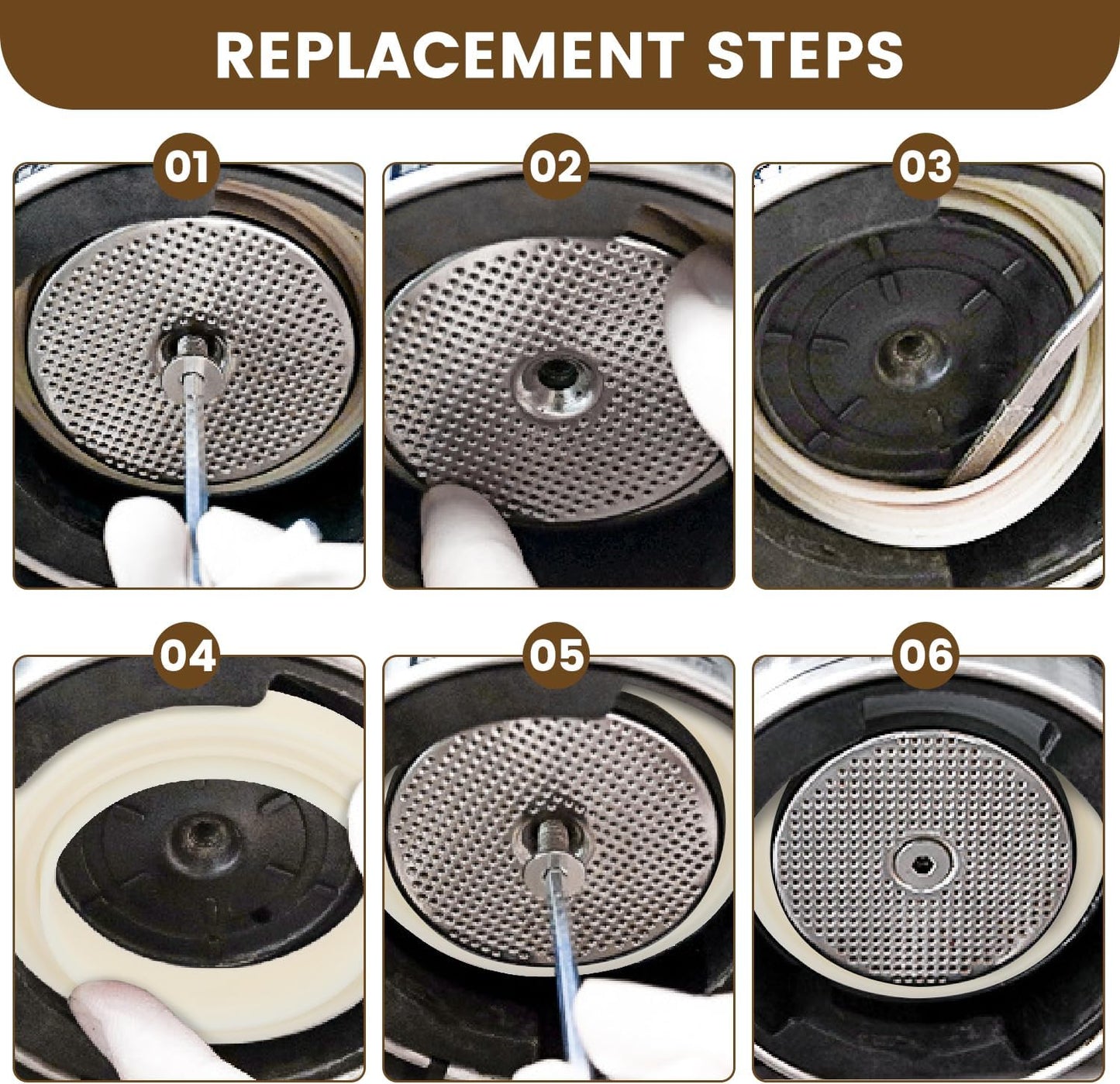 REPLACEMENT STEPS

01

02

03

04

05

06