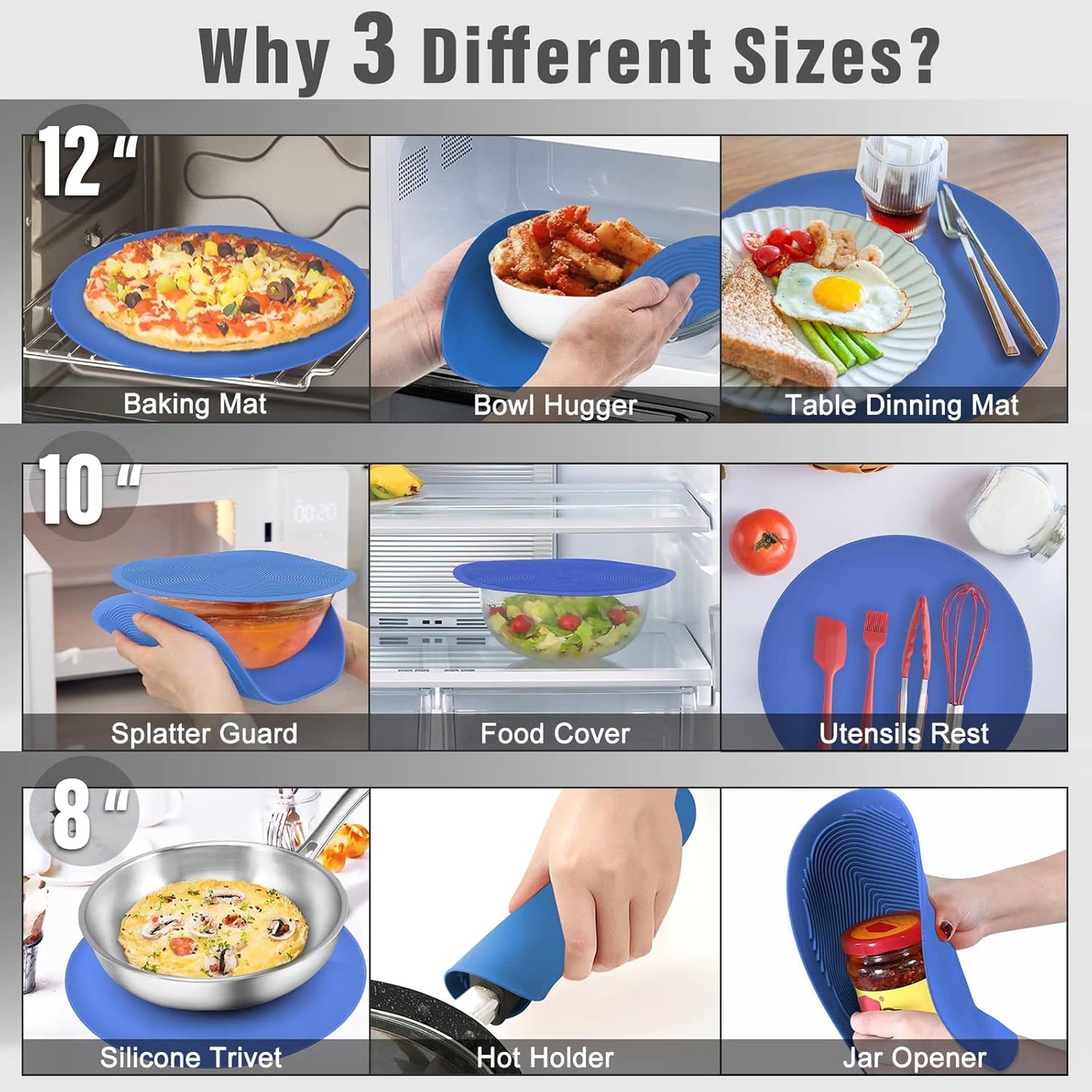 Why 3 Different Sizes?

12"

Baking Mat

Bowl Hugger

Table Dinning Mat

10"

00:20

Splatter Guard

Food Cover

Utensils Rest

8"

Silicone Trivet

Hot Holder

Jar Opener