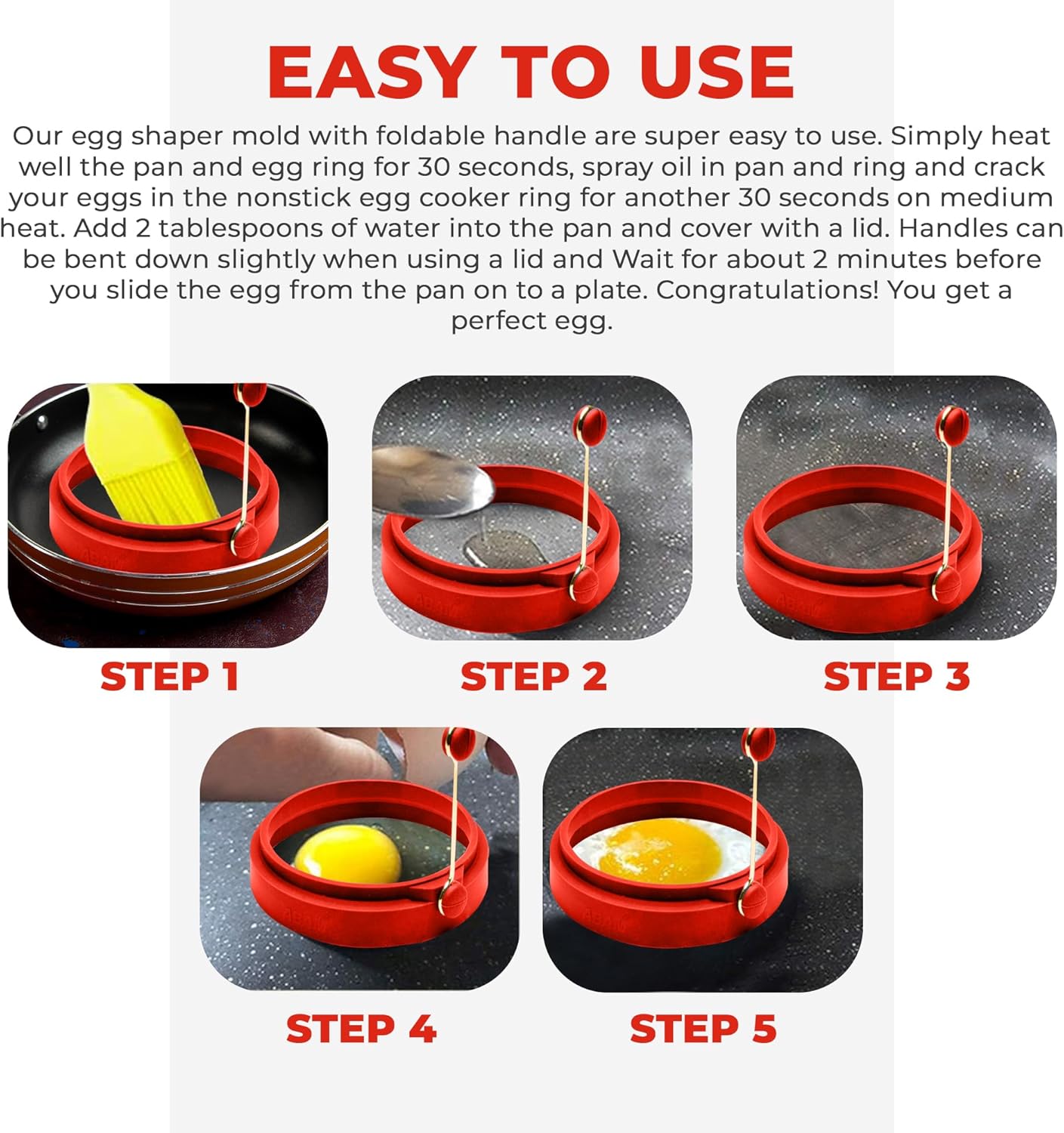 EASY TO USE

Our egg shaper mold with foldable handle are super easy to use. Simply heat well the pan and egg ring for 30 seconds, spray oil in pan and ring and crack your eggs in the nonstick egg cooker ring for another 30 seconds on medium heat. Add 2 tablespoons of water into the pan and cover with a lid. Handles can be bent down slightly when using a lid and Wait for about 2 minutes before you slide the egg from the pan on to a plate. Congratulations! You get a perfect egg.

STEP 1

STEP 2

STEP 3

STEP 4

STEP 5