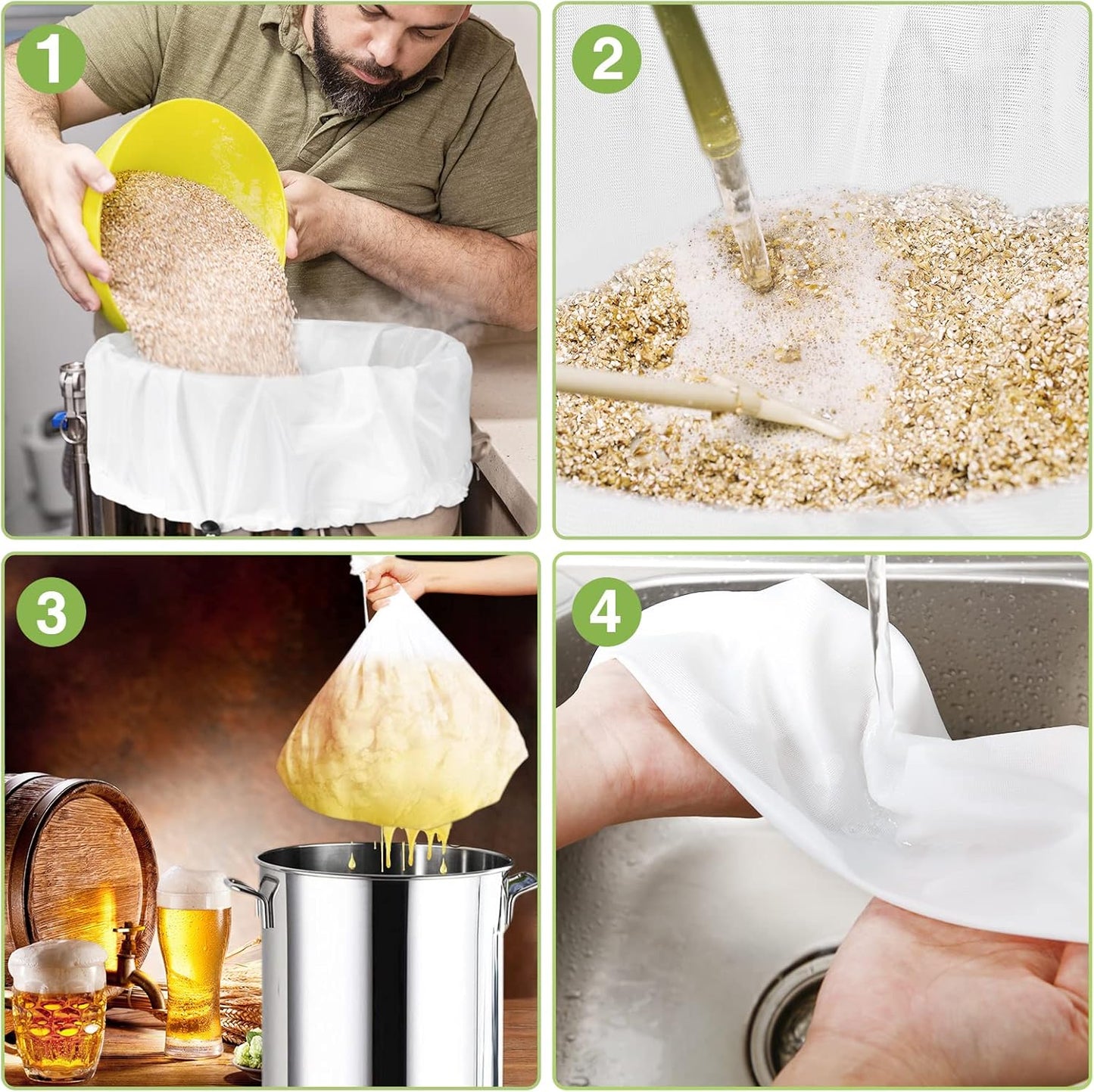 1

2

3

4