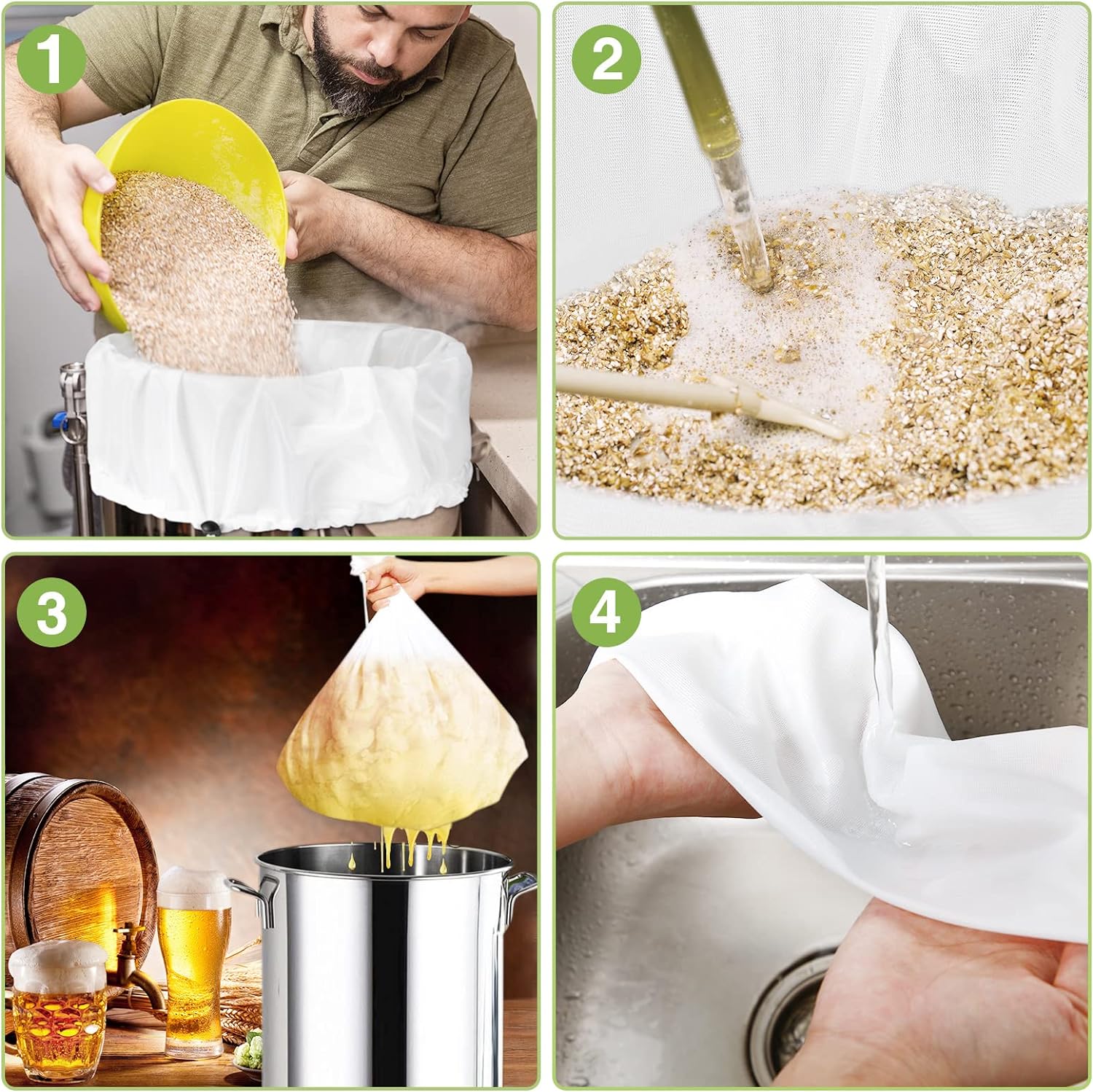 1

2

3

4