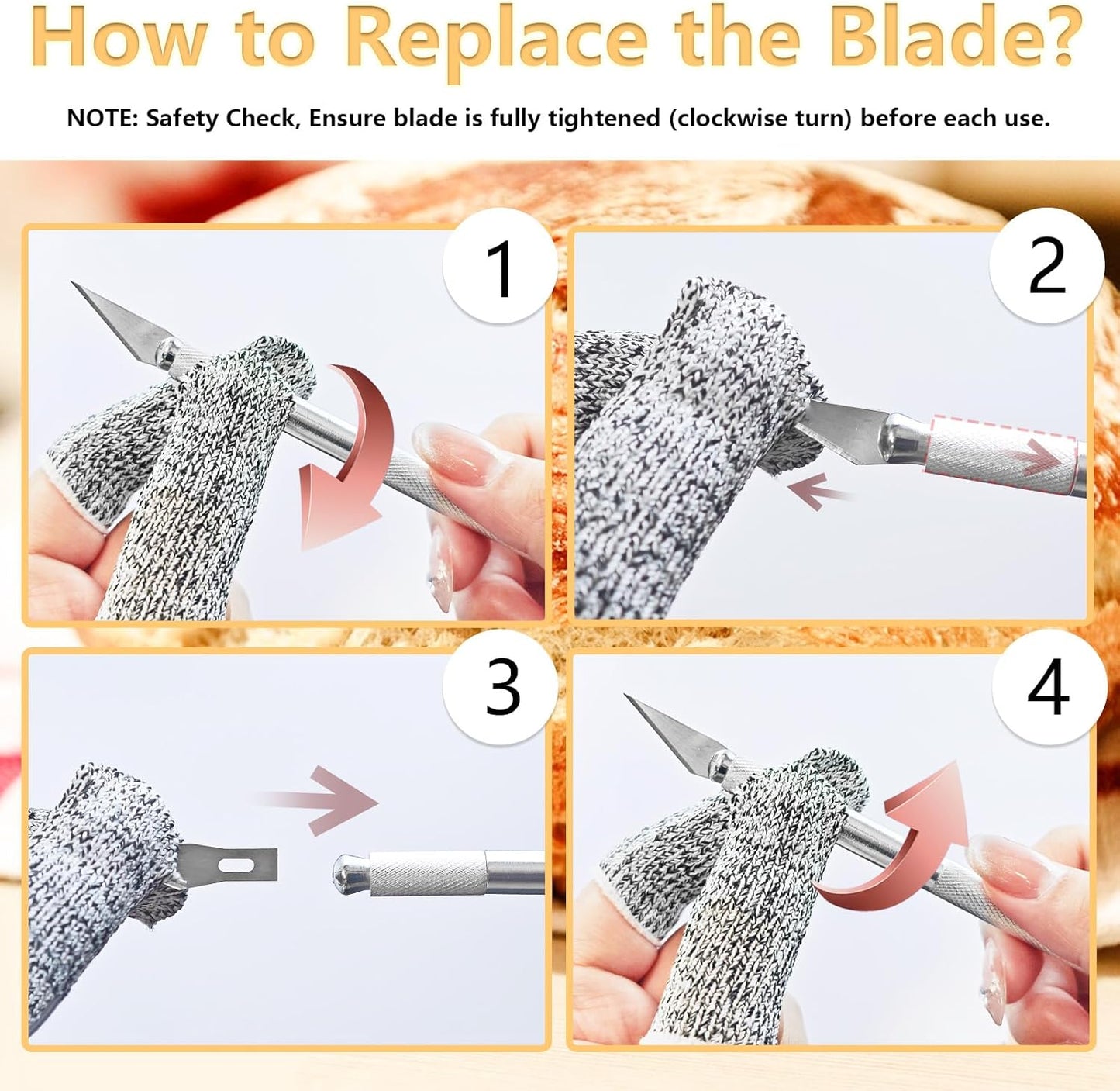 How to Replace the Blade?

NOTE: Safety Check, Ensure blade is fully tightened (clockwise turn) before each use.

1

2

3

4