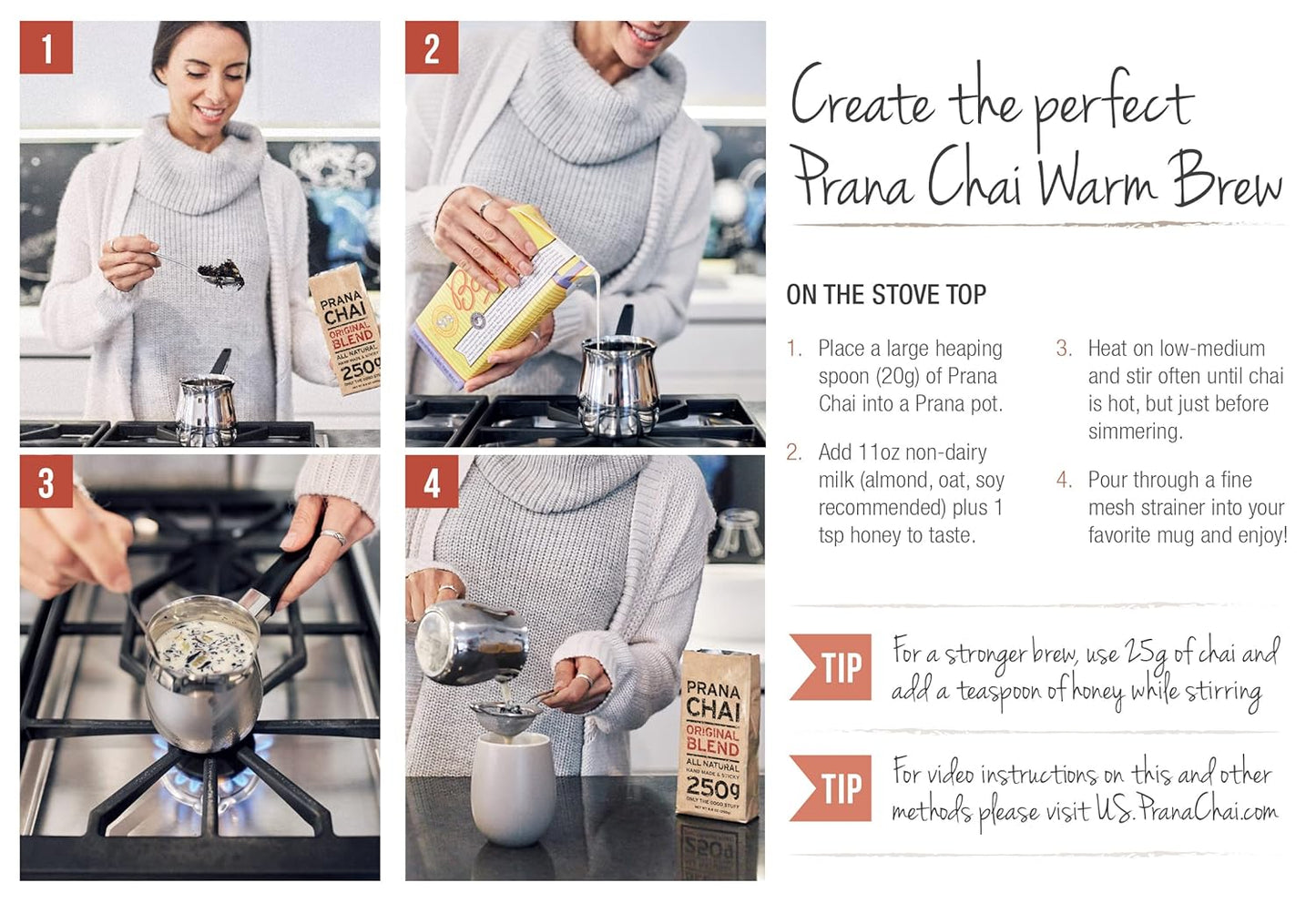 1

PRANA CHAI
ORIGINAL BLEND
ALL NATURAL
250g

2

3

4

PRANA CHAI
ORIGINAL BLEND
ALL NATURAL
HAND MADE & STICKY
250g
ONLY THE GOOD STUFF

Create the perfect Prana Chai Warm Brew

ON THE STOVE TOP

1. Place a large heaping spoon (20g) of Prana Chai into a Prana pot.

2. Add 11oz non-dairy milk (almond, oat, soy recommended) plus 1 tsp honey to taste.

3. Heat on low-medium and stir often until chai is hot, but just before simmering.

4. Pour through a fine mesh strainer into your favorite mug and enjoy!

TIP For a stronger brew, use 25g of chai and add a teaspoon of honey while stirring

TIP For video instructions on this and other methods please visit US.PranaChai.com