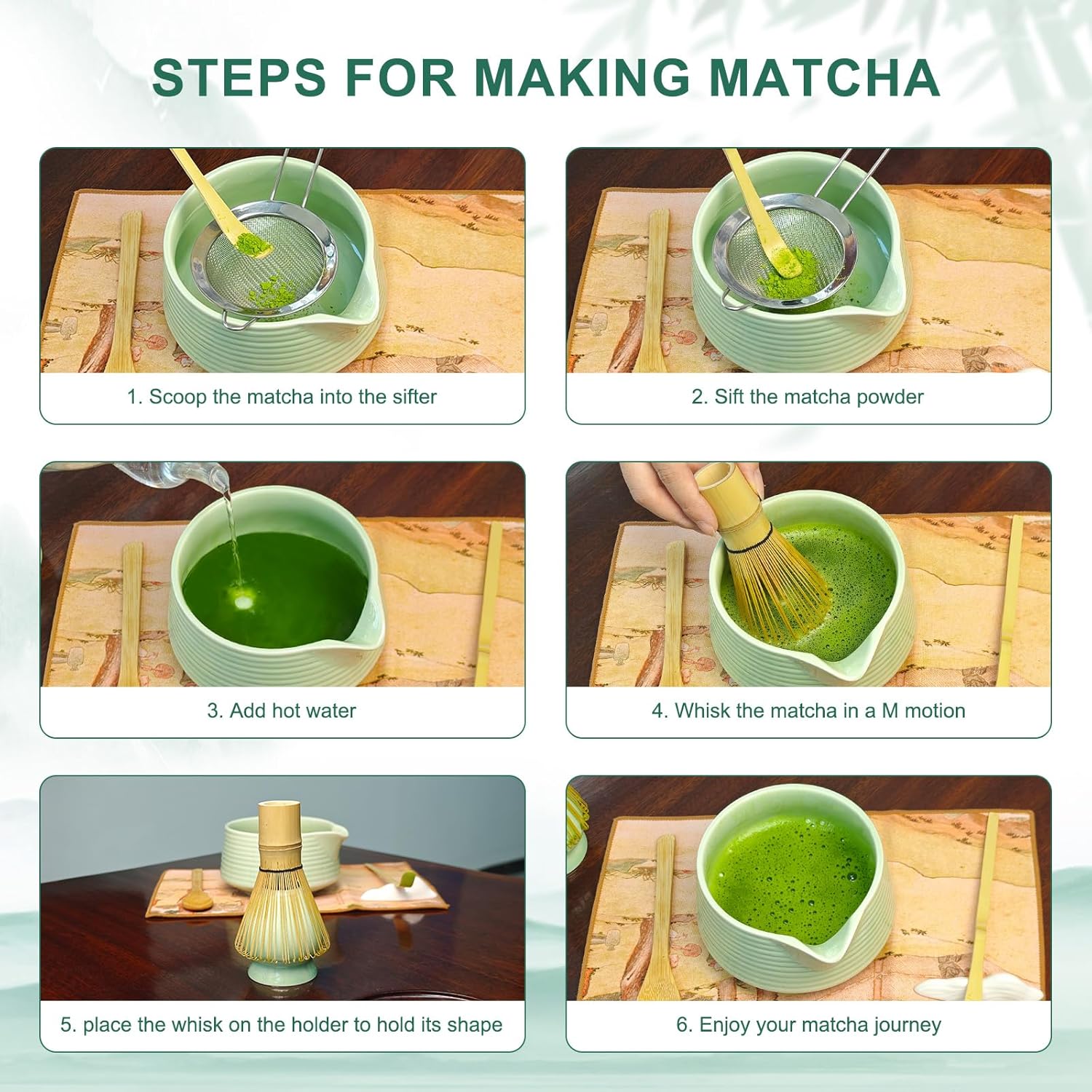 STEPS FOR MAKING MATCHA

1. Scoop the matcha into the sifter

2. Sift the matcha powder

3. Add hot water

4. Whisk the matcha in a M motion

5. place the whisk on the holder to hold its shape

6. Enjoy your matcha journey