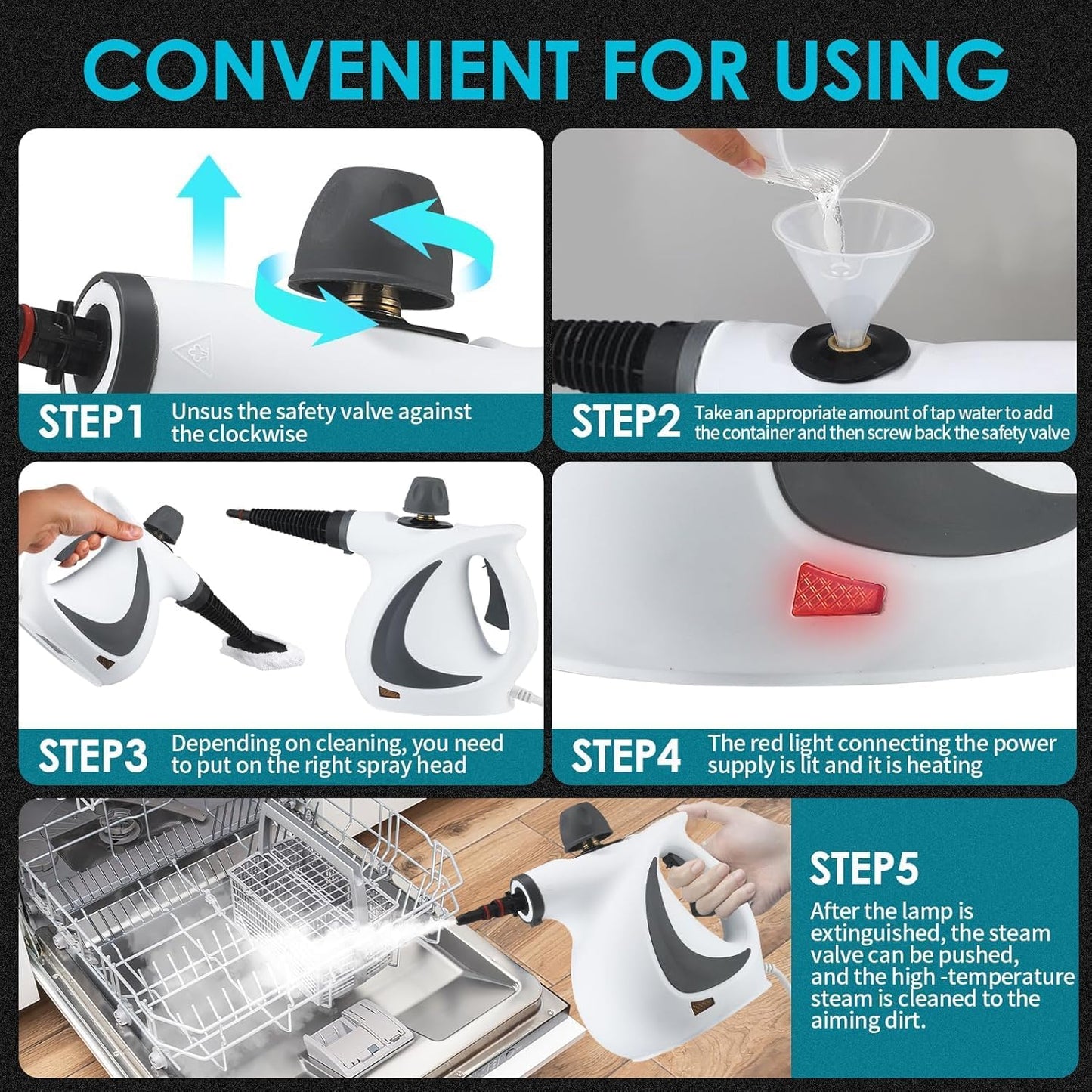 CONVENIENT FOR USING

STEP1 Unsus the safety valve against the clockwise

STEP2 Take an appropriate amount of tap water to add the container and then screw back the safety valve

STEP3 Depending on cleaning, you need to put on the right spray head

STEP4 The red light connecting the power supply is lit and it is heating

STEP5

After the lamp is extinguished, the steam valve can be pushed, and the high -temperature steam is cleaned to the aiming dirt.