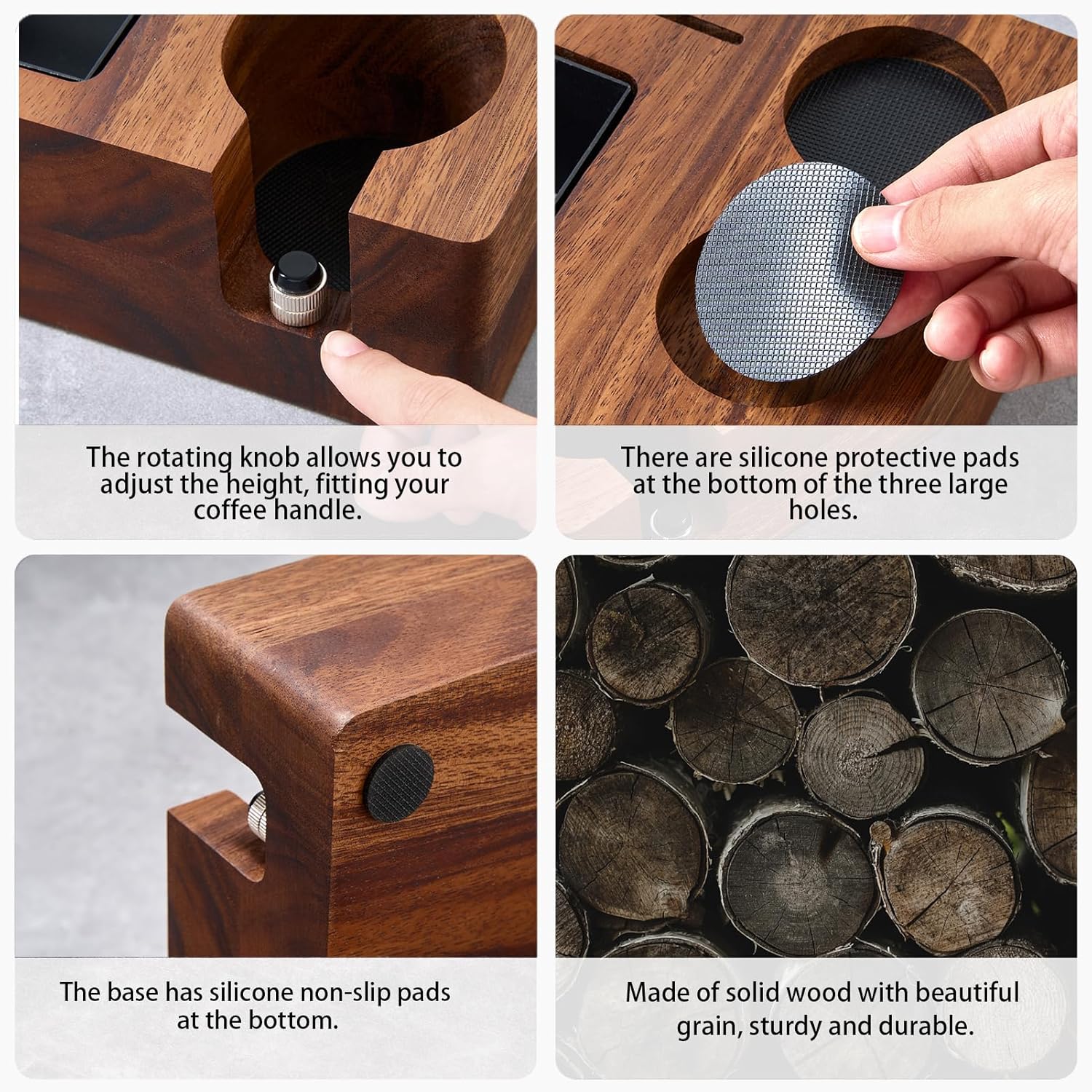 The rotating knob allows you to adjust the height, fitting your coffee handle.

There are silicone protective pads at the bottom of the three large holes.

The base has silicone non-slip pads at the bottom.

Made of solid wood with beautiful grain, sturdy and durable.