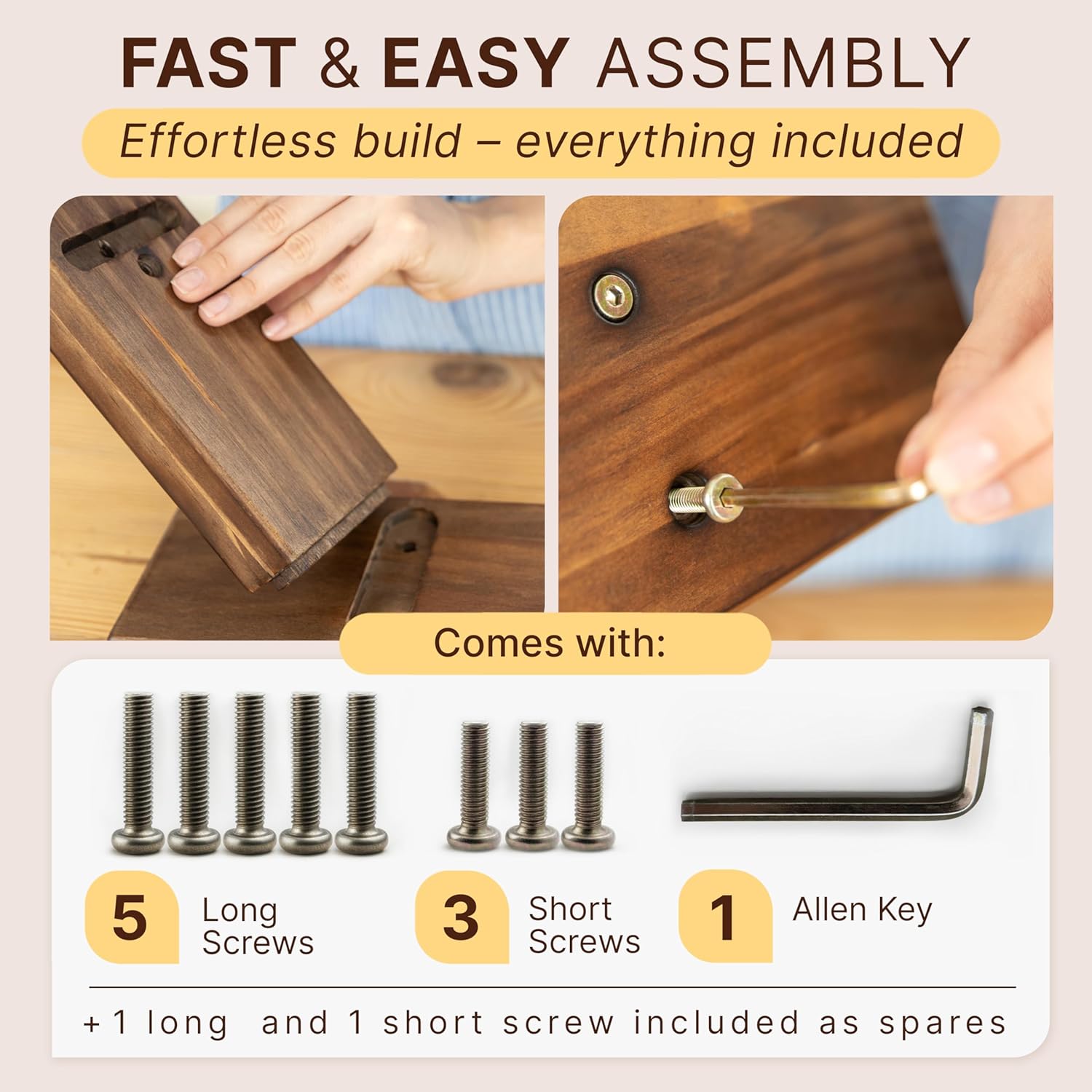 FAST & EASY ASSEMBLY

Effortless build – everything included

Comes with:

5 Long Screws

3 Short Screws

1 Allen Key

+ 1 long and 1 short screw included as spares