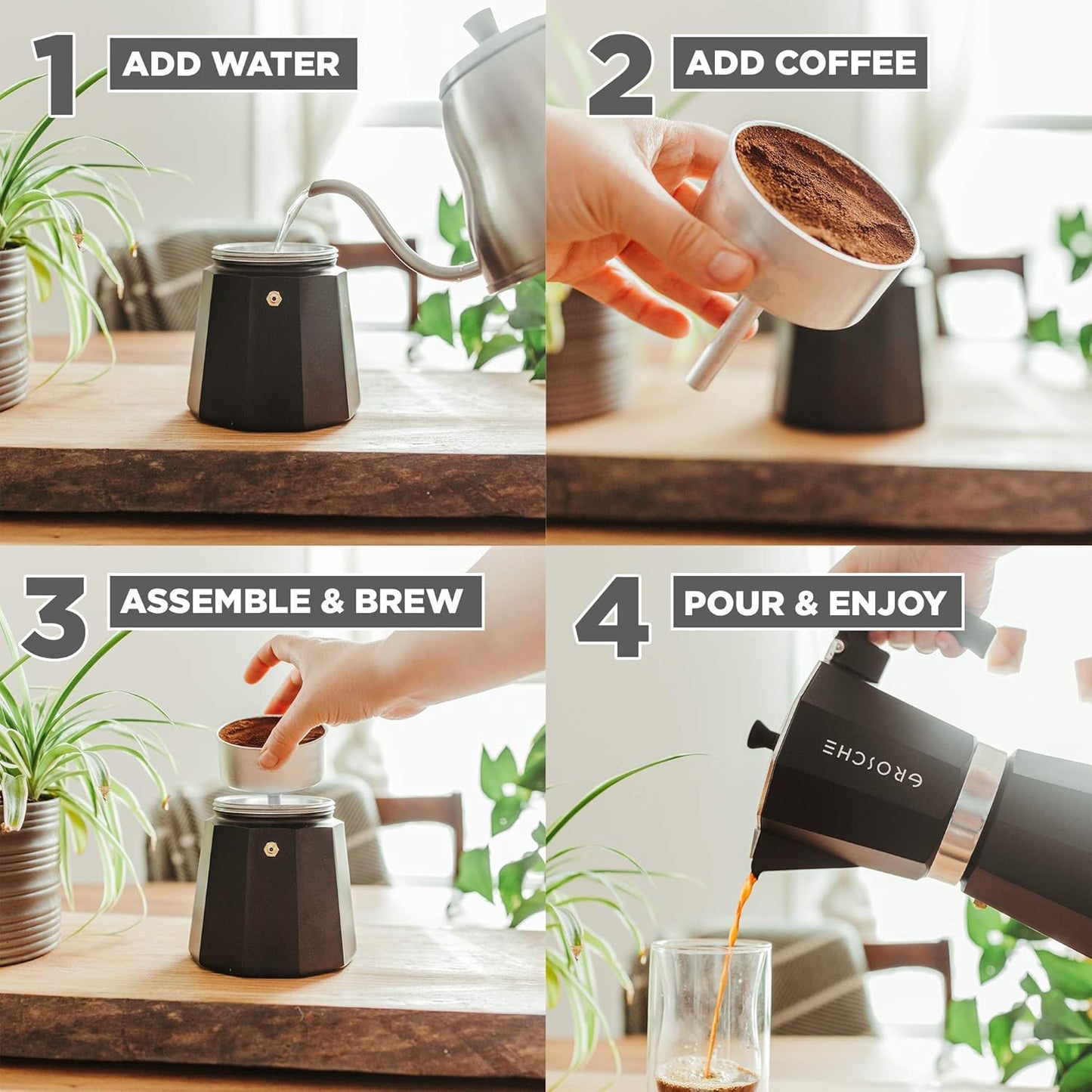 1 ADD WATER

2 ADD COFFEE

3 ASSEMBLE & BREW

4 POUR & ENJOY

GROSCHE