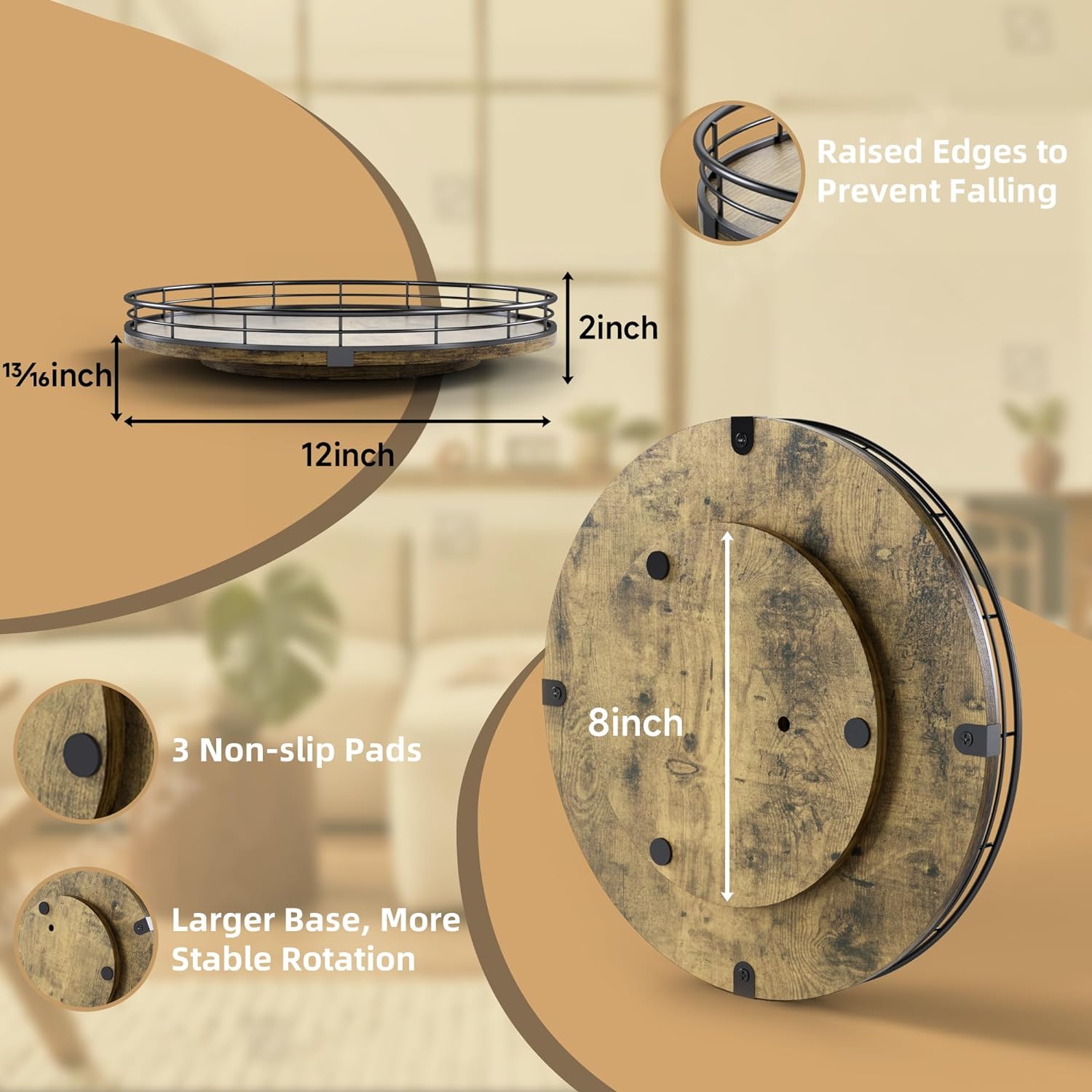 Raised Edges to Prevent Falling

2inch

$\frac{13}{16}$inch

12inch

8inch

3 Non-slip Pads

Larger Base, More Stable Rotation