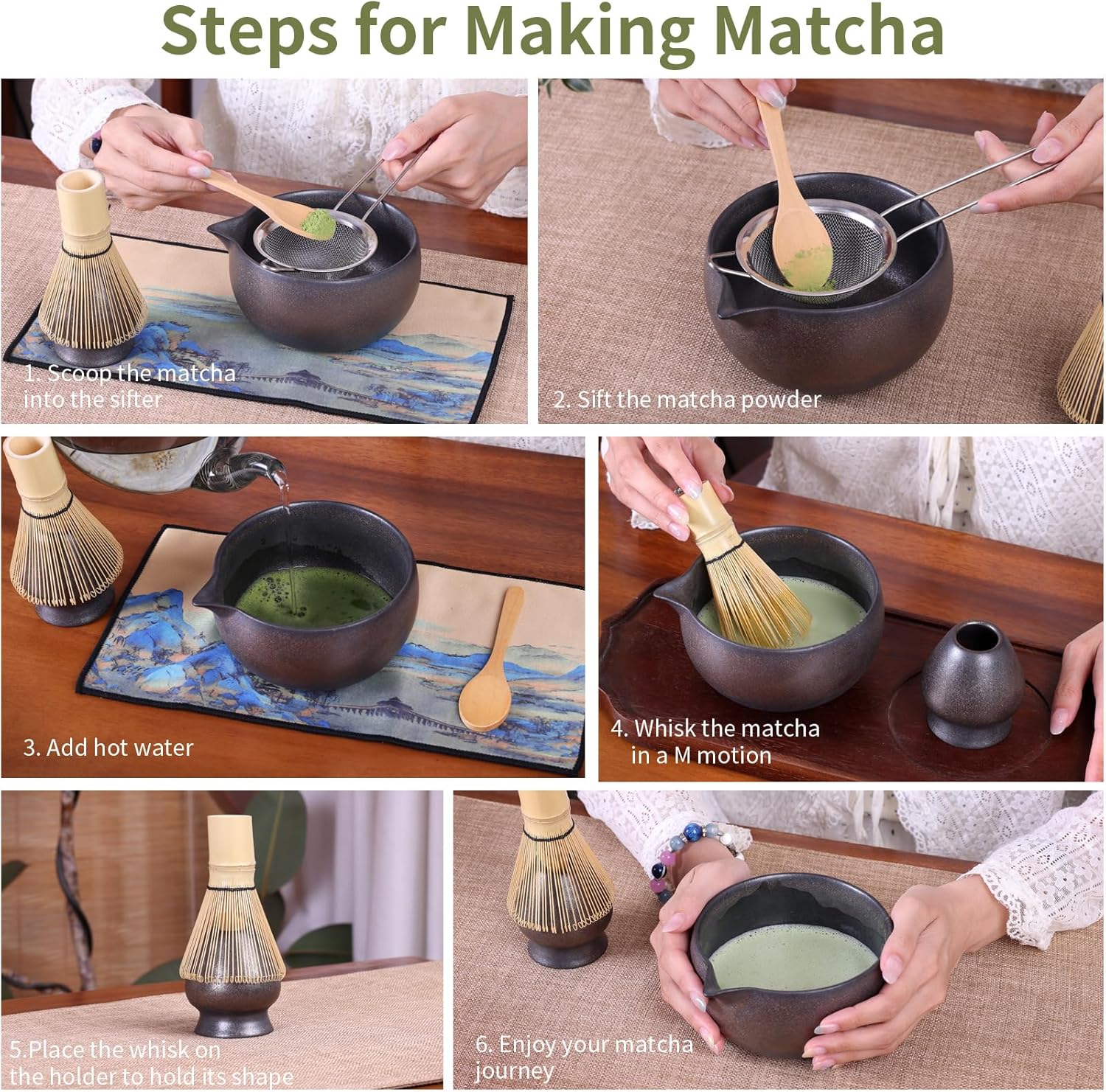 Steps for Making Matcha

1. Scoop the matcha into the sifter

2. Sift the matcha powder

3. Add hot water

4. Whisk the matcha in a M motion

5.Place the whisk on the holder to hold its shape

6. Enjoy your matcha journey