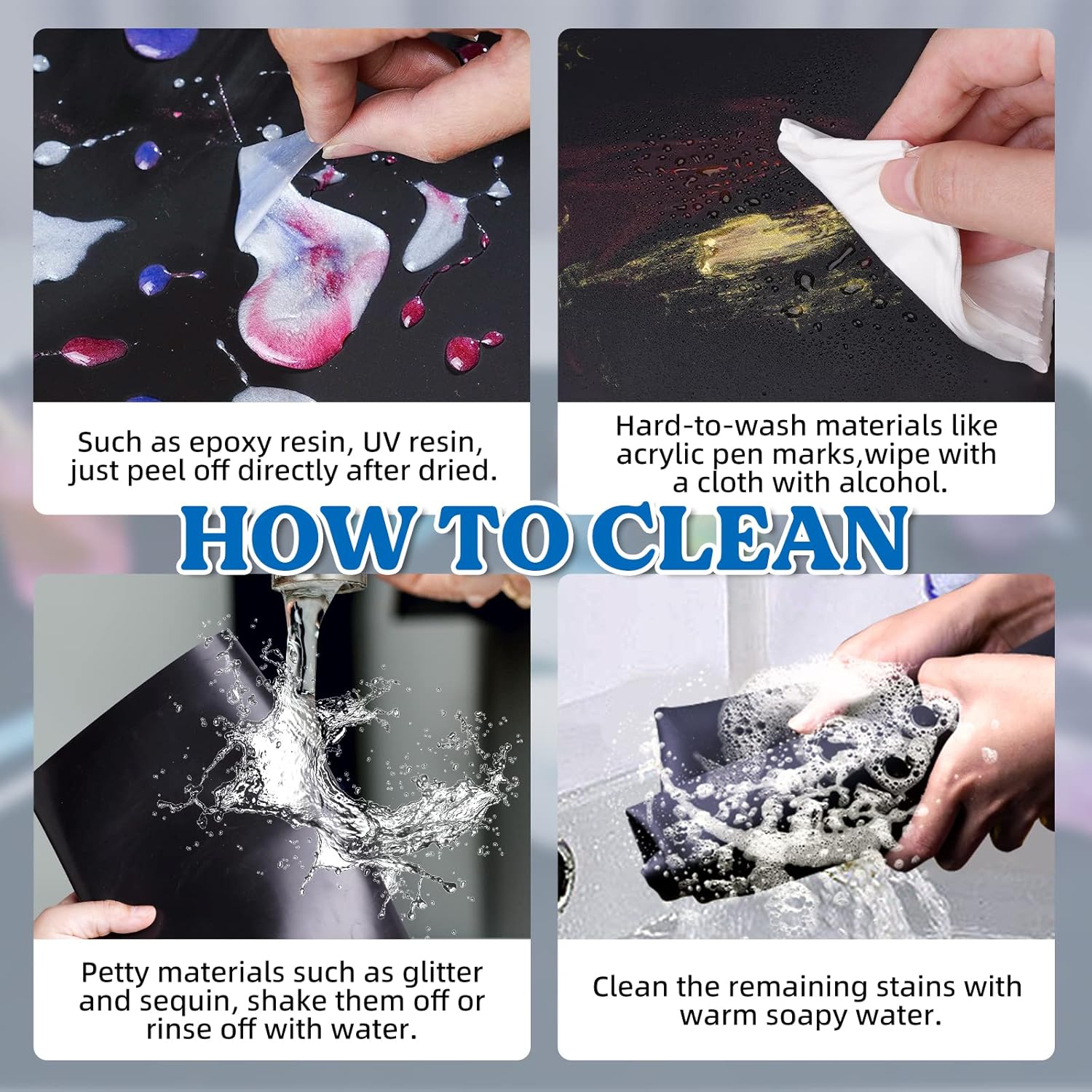 Such as epoxy resin, UV resin, just peel off directly after dried.

Hard-to-wash materials like acrylic pen marks,wipe with a cloth with alcohol.

HOW TO CLEAN

Petty materials such as glitter and sequin, shake them off or rinse off with water.

Clean the remaining stains with warm soapy water.