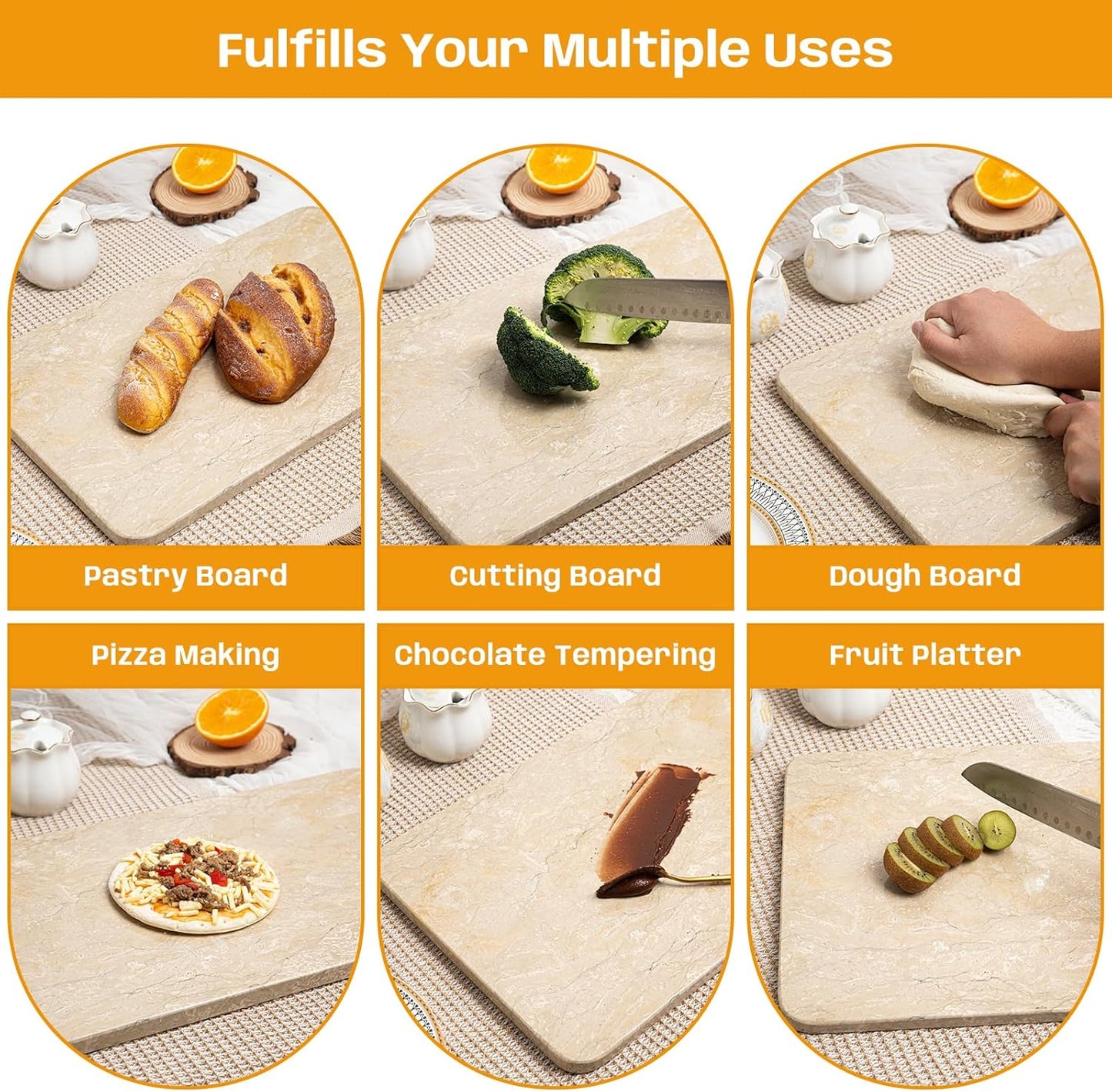 Fulfills Your Multiple Uses

Pastry Board

Cutting Board

Dough Board

Pizza Making

Chocolate Tempering

Fruit Platter