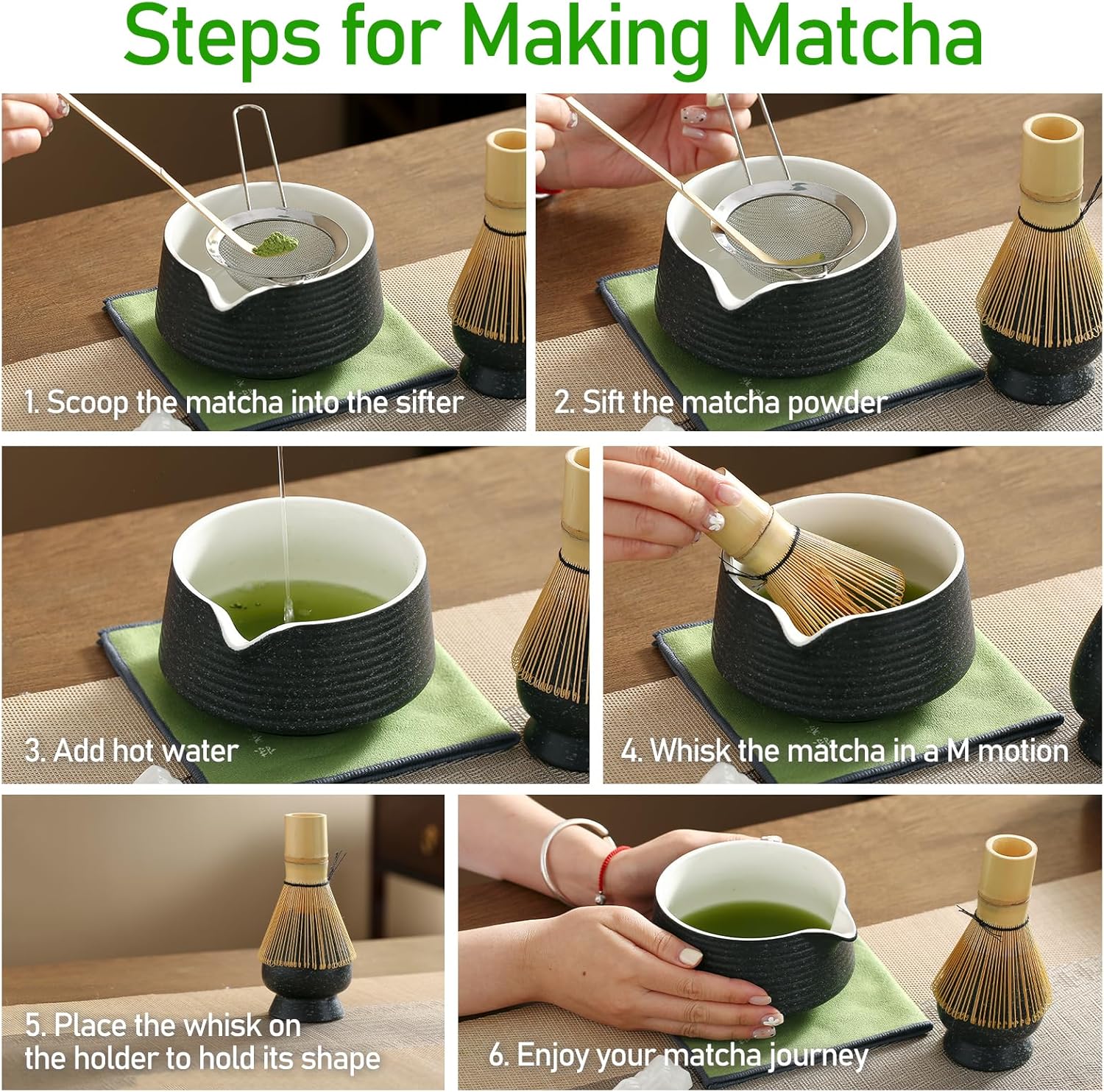 Steps for Making Matcha

1. Scoop the matcha into the sifter

2. Sift the matcha powder

3. Add hot water

4. Whisk the matcha in a M motion

5. Place the whisk on the holder to hold its shape

6. Enjoy your matcha journey