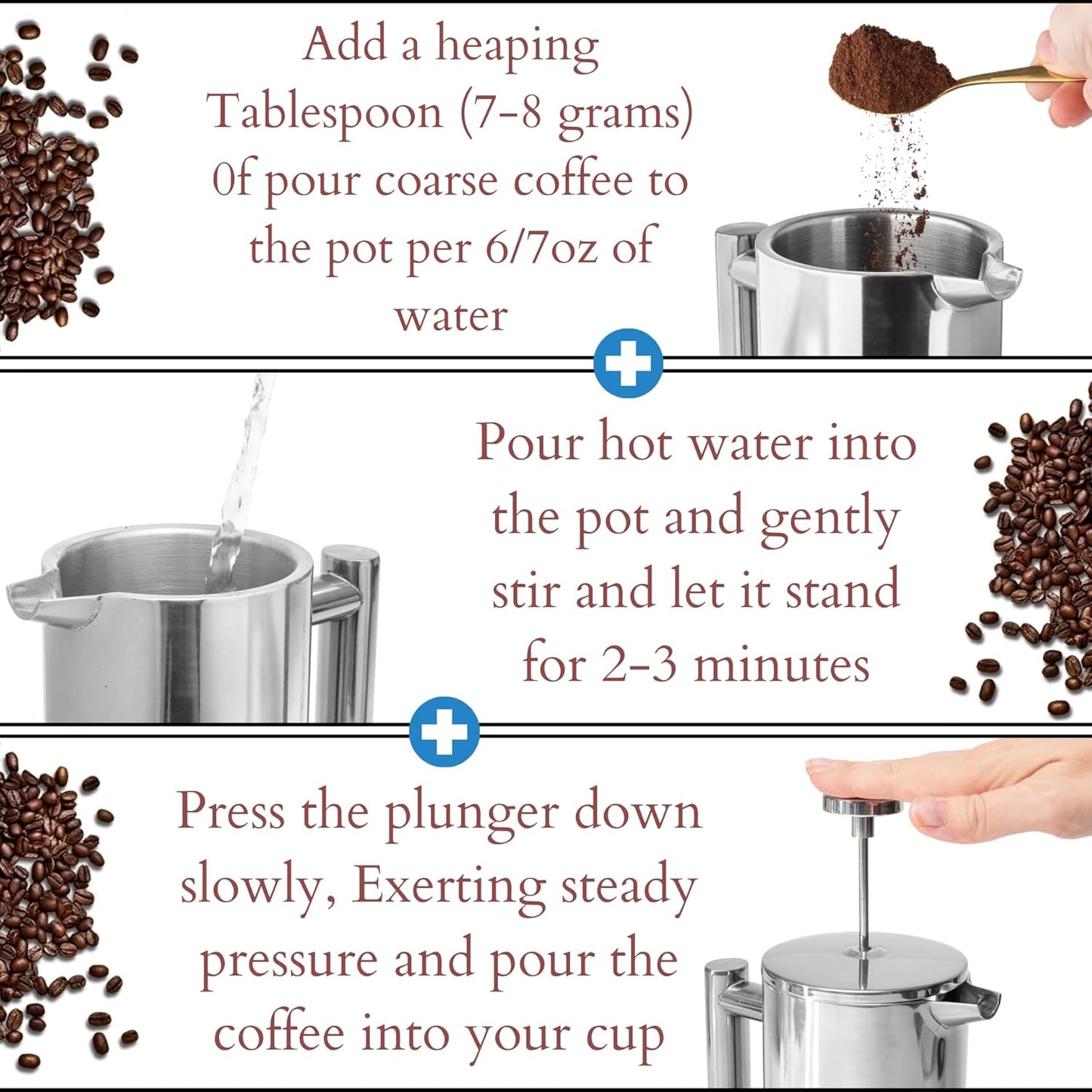 Add a heaping Tablespoon (7-8 grams) 0f pour coarse coffee to the pot per 6/7oz of water

Pour hot water into the pot and gently stir and let it stand for 2-3 minutes

Press the plunger down slowly, Exerting steady pressure and pour the coffee into your cup