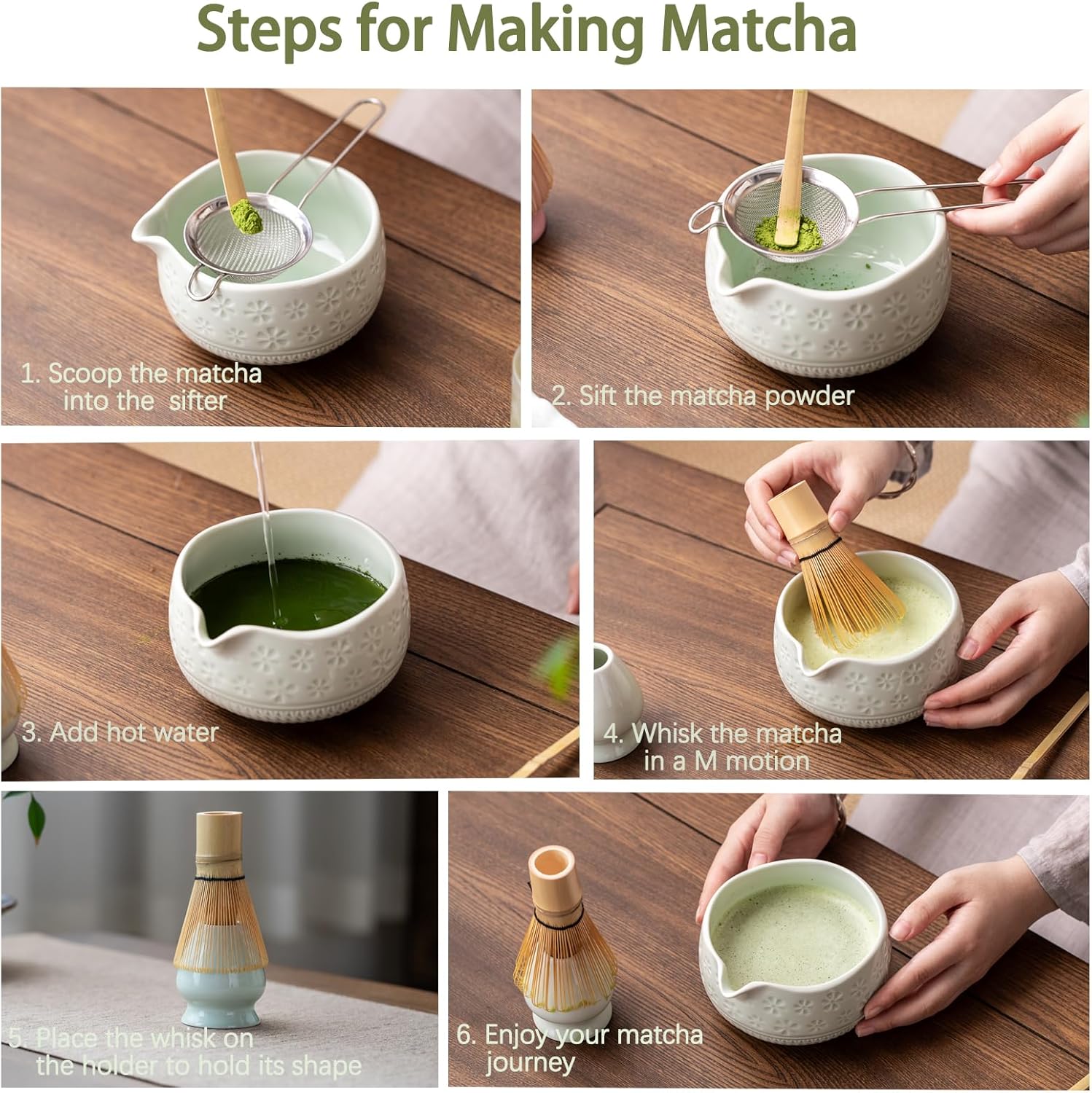 Steps for Making Matcha

1. Scoop the matcha into the sifter

2. Sift the matcha powder

3. Add hot water

4. Whisk the matcha in a M motion

5. Place the whisk on the holder to hold its shape

6. Enjoy your matcha journey