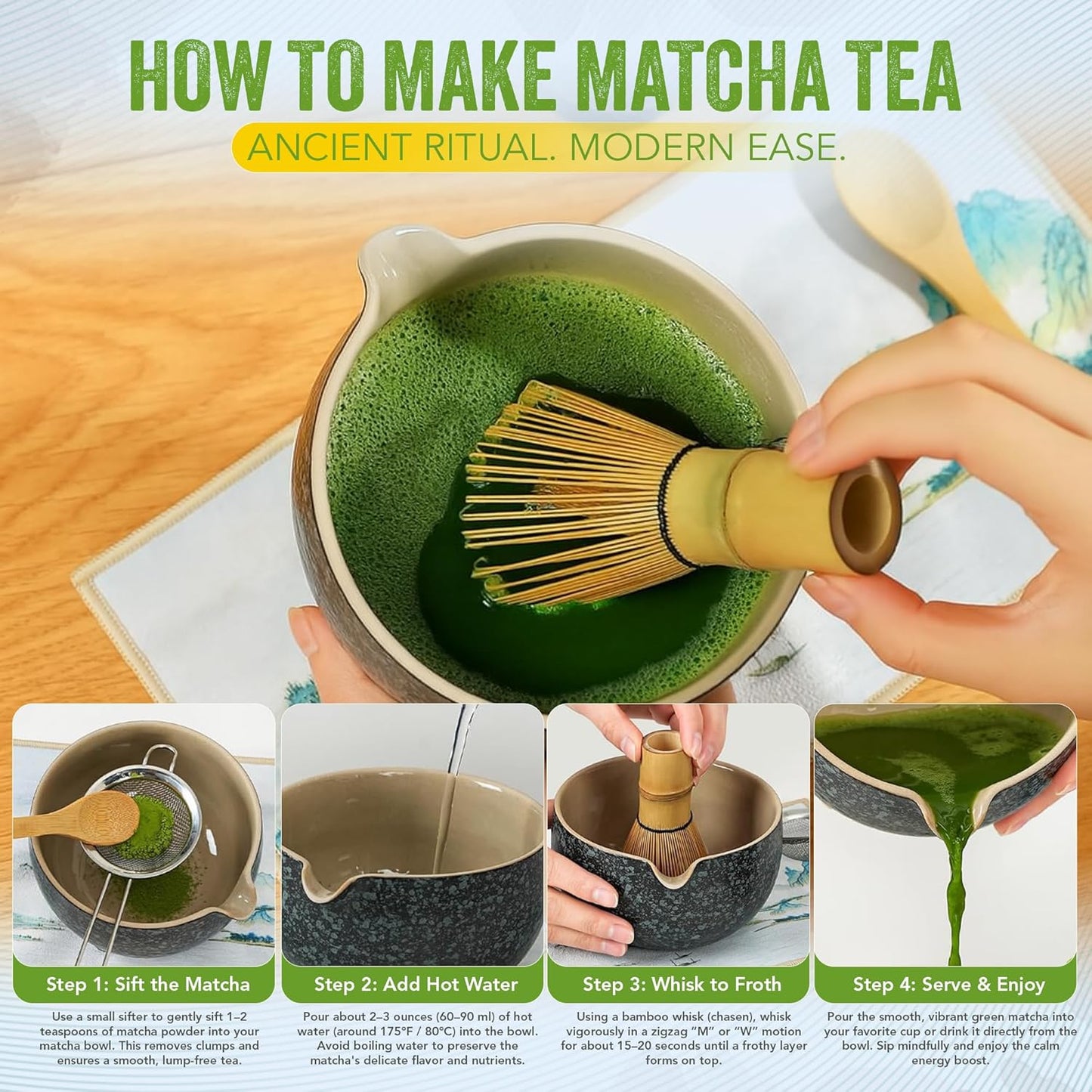 HOW TO MAKE MATCHA TEA

ANCIENT RITUAL. MODERN EASE.

Step 1: Sift the Matcha

Use a small sifter to gently sift 1–2 teaspoons of matcha powder into your matcha bowl. This removes clumps and ensures a smooth, lump-free tea.

Step 2: Add Hot Water

Pour about 2–3 ounces (60–90 ml) of hot water (around 175°F / 80°C) into the bowl. Avoid boiling water to preserve the matcha's delicate flavor and nutrients.

Step 3: Whisk to Froth

Using a bamboo whisk (chasen), whisk vigorously in a zigzag "M" or "W" motion for about 15–20 seconds until a frothy layer forms on top.

Step 4: Serve & Enjoy

Pour the smooth, vibrant green matcha into your favorite cup or drink it directly from the bowl. Sip mindfully and enjoy the calm energy boost.