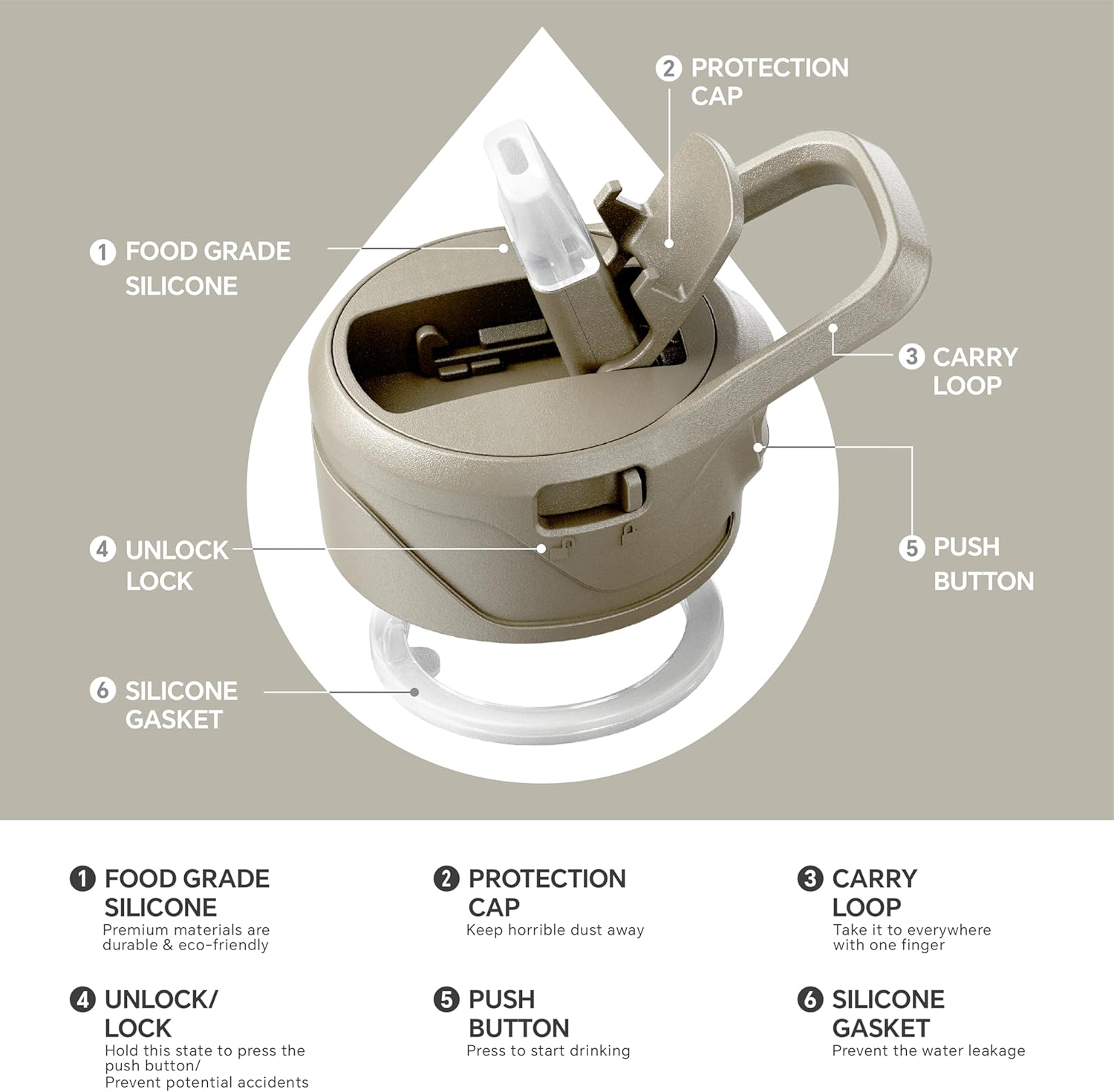 2 PROTECTION CAP

1 FOOD GRADE SILICONE

3 CARRY LOOP

4 UNLOCK LOCK

5 PUSH BUTTON

6 SILICONE GASKET

1 FOOD GRADE SILICONE
Premium materials are durable & eco-friendly

2 PROTECTION CAP
Keep horrible dust away

3 CARRY LOOP
Take it to everywhere with one finger

4 UNLOCK/ LOCK
Hold this state to press the push button/ Prevent potential accidents

5 PUSH BUTTON
Press to start drinking

6 SILICONE GASKET
Prevent the water leakage