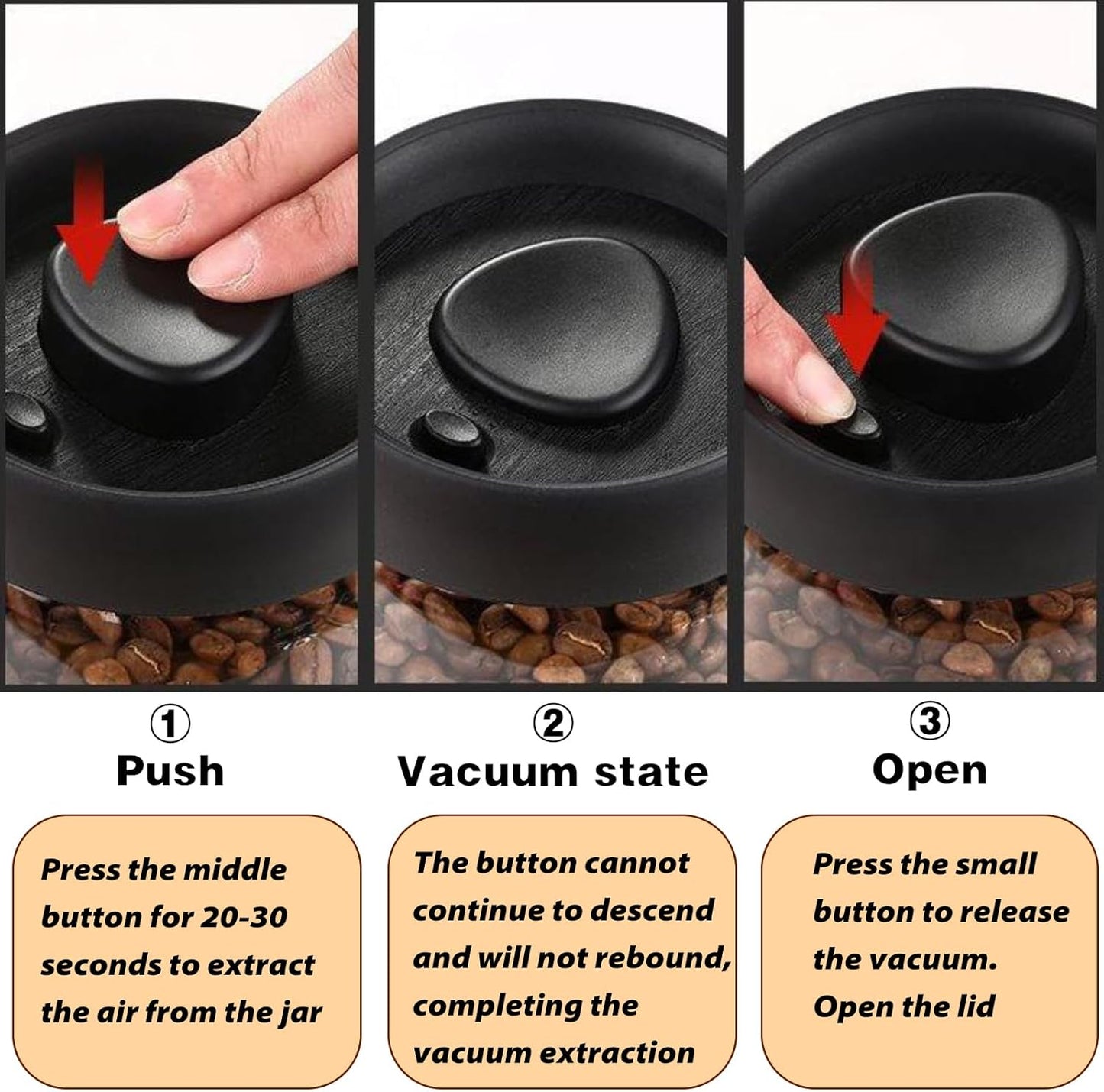 ①
Push

Press the middle button for 20-30 seconds to extract the air from the jar

②
Vacuum state

The button cannot continue to descend and will not rebound, completing the vacuum extraction

③
Open

Press the small button to release the vacuum. Open the lid