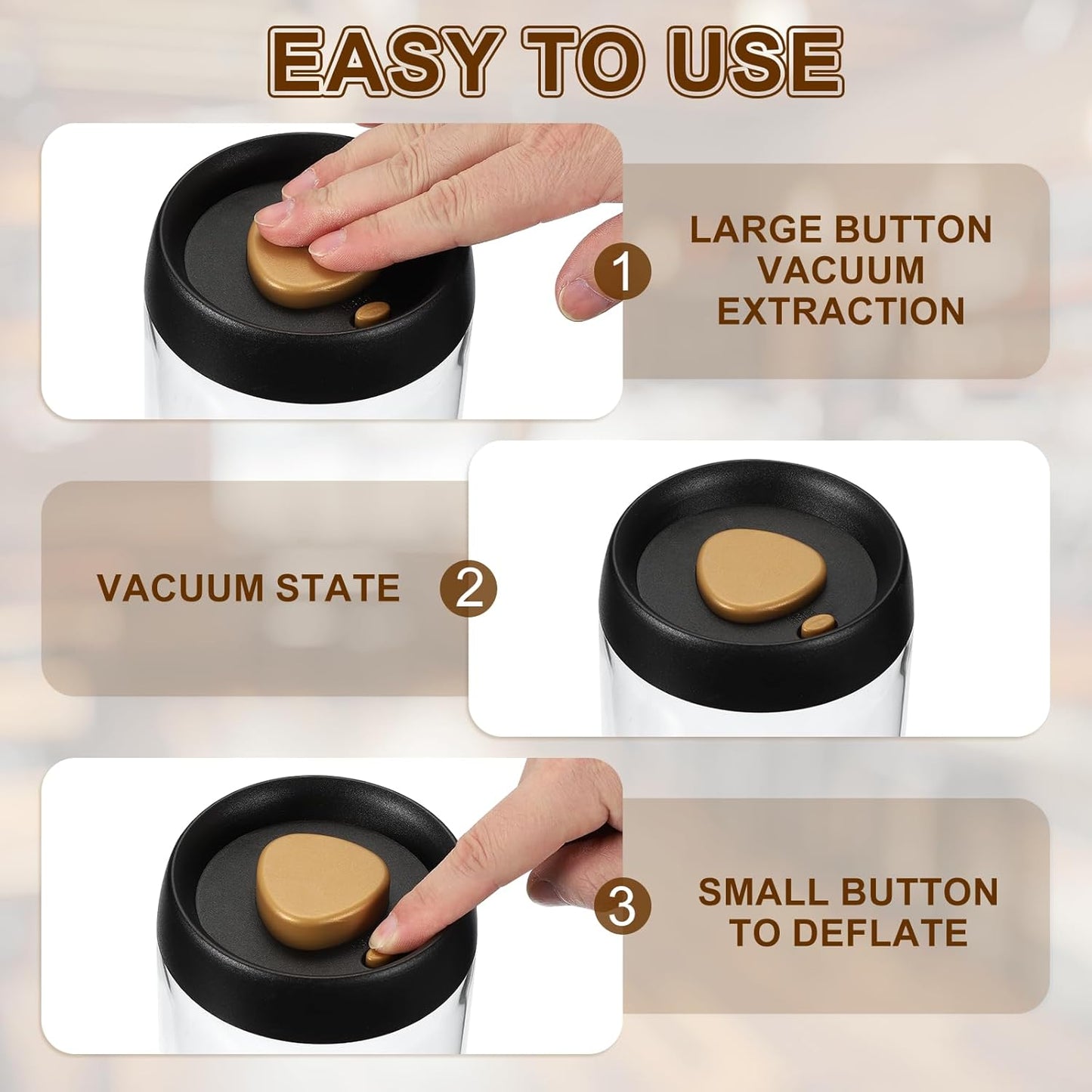 EASY TO USE

1

LARGE BUTTON VACUUM EXTRACTION

VACUUM STATE

2

3

SMALL BUTTON TO DEFLATE