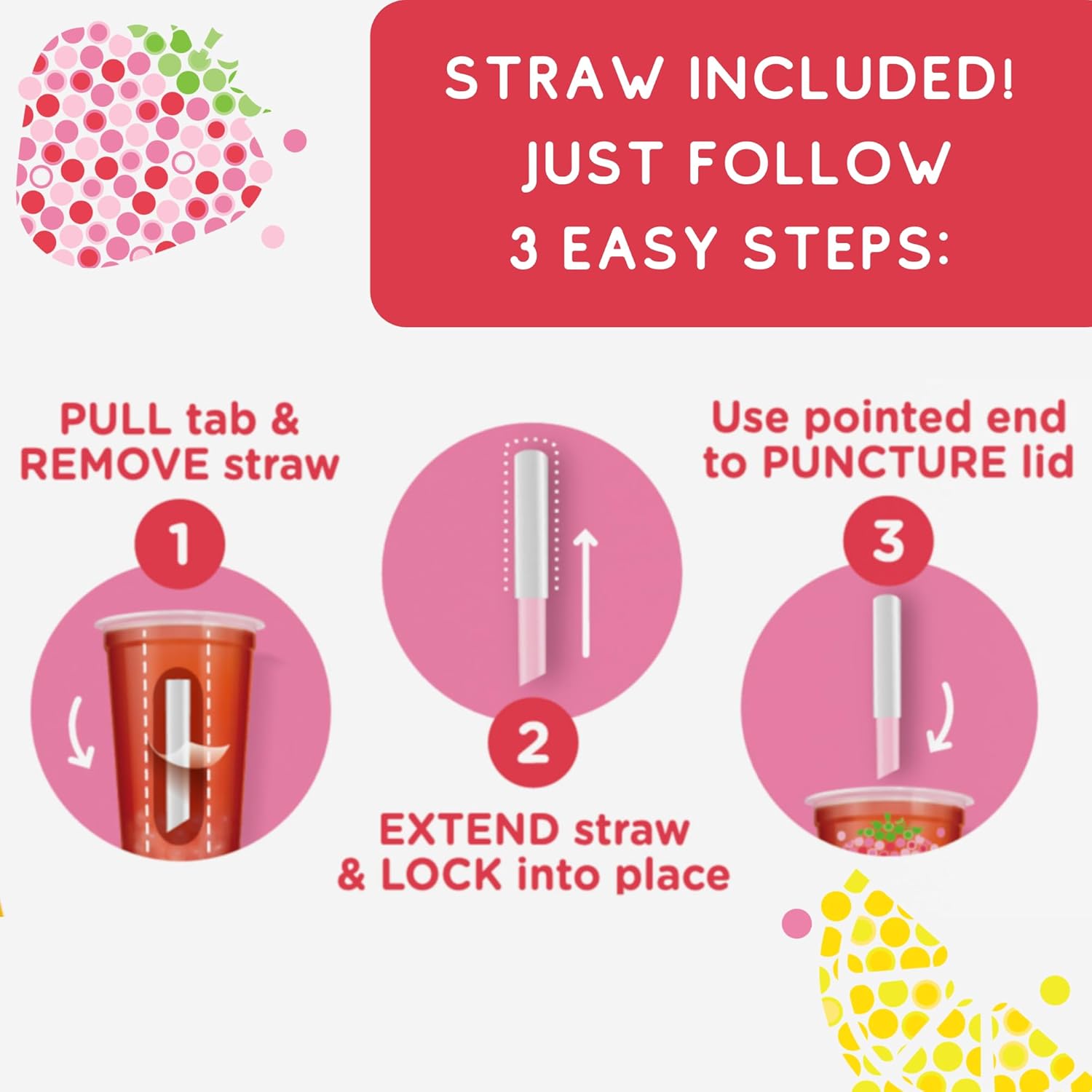 STRAW INCLUDED! JUST FOLLOW 3 EASY STEPS:

PULL tab & REMOVE straw

1

2

EXTEND straw & LOCK into place

Use pointed end to PUNCTURE lid

3