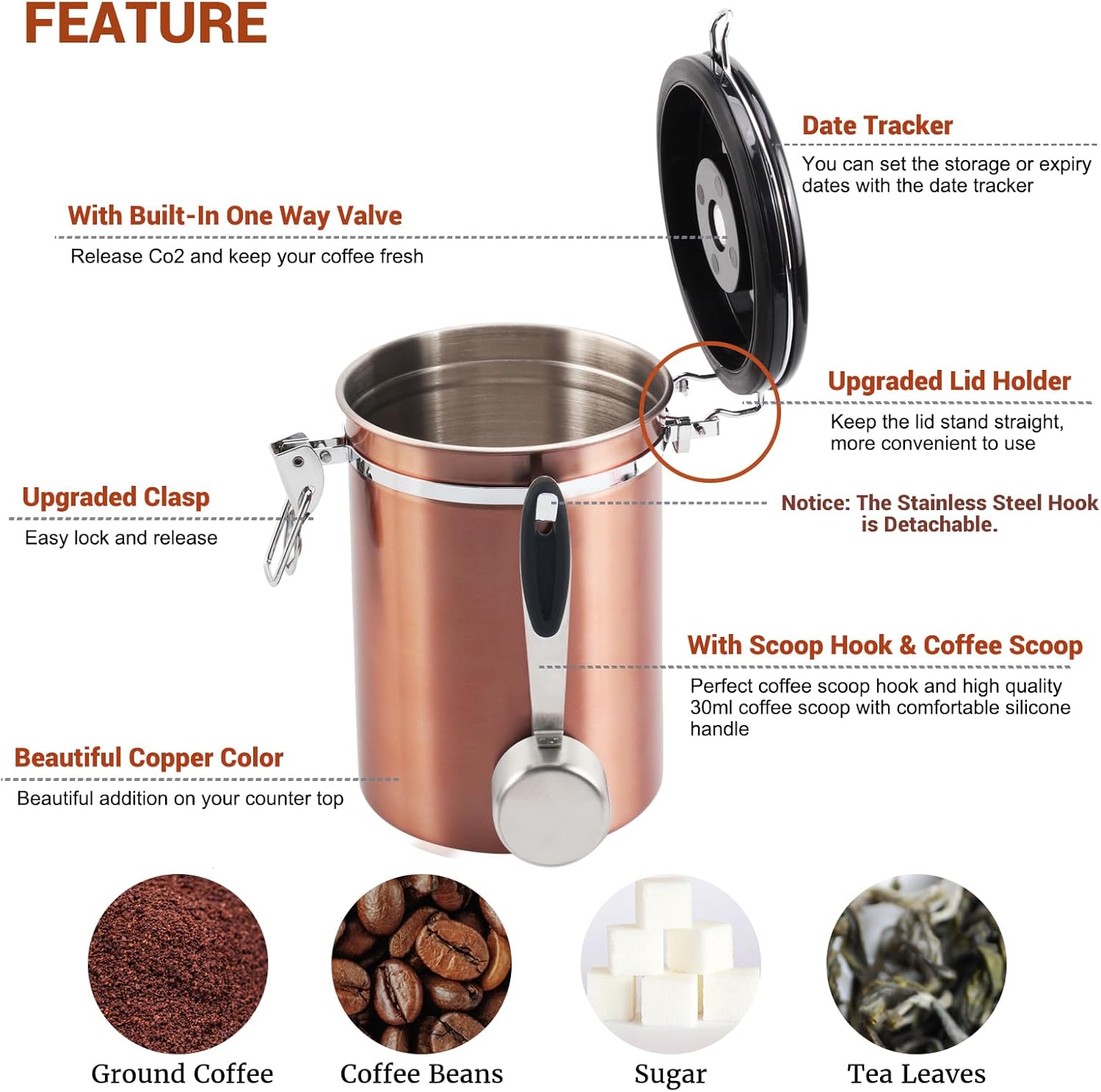 FEATURE

Date Tracker

You can set the storage or expiry dates with the date tracker

With Built-In One Way Valve

Release Co2 and keep your coffee fresh

Upgraded Lid Holder

Keep the lid stand straight, more convenient to use

Upgraded Clasp

Easy lock and release

Notice: The Stainless Steel Hook is Detachable.

With Scoop Hook & Coffee Scoop

Perfect coffee scoop hook and high quality 30ml coffee scoop with comfortable silicone handle

Beautiful Copper Color

Beautiful addition on your counter top

Ground Coffee

Coffee Beans

Sugar

Tea Leaves