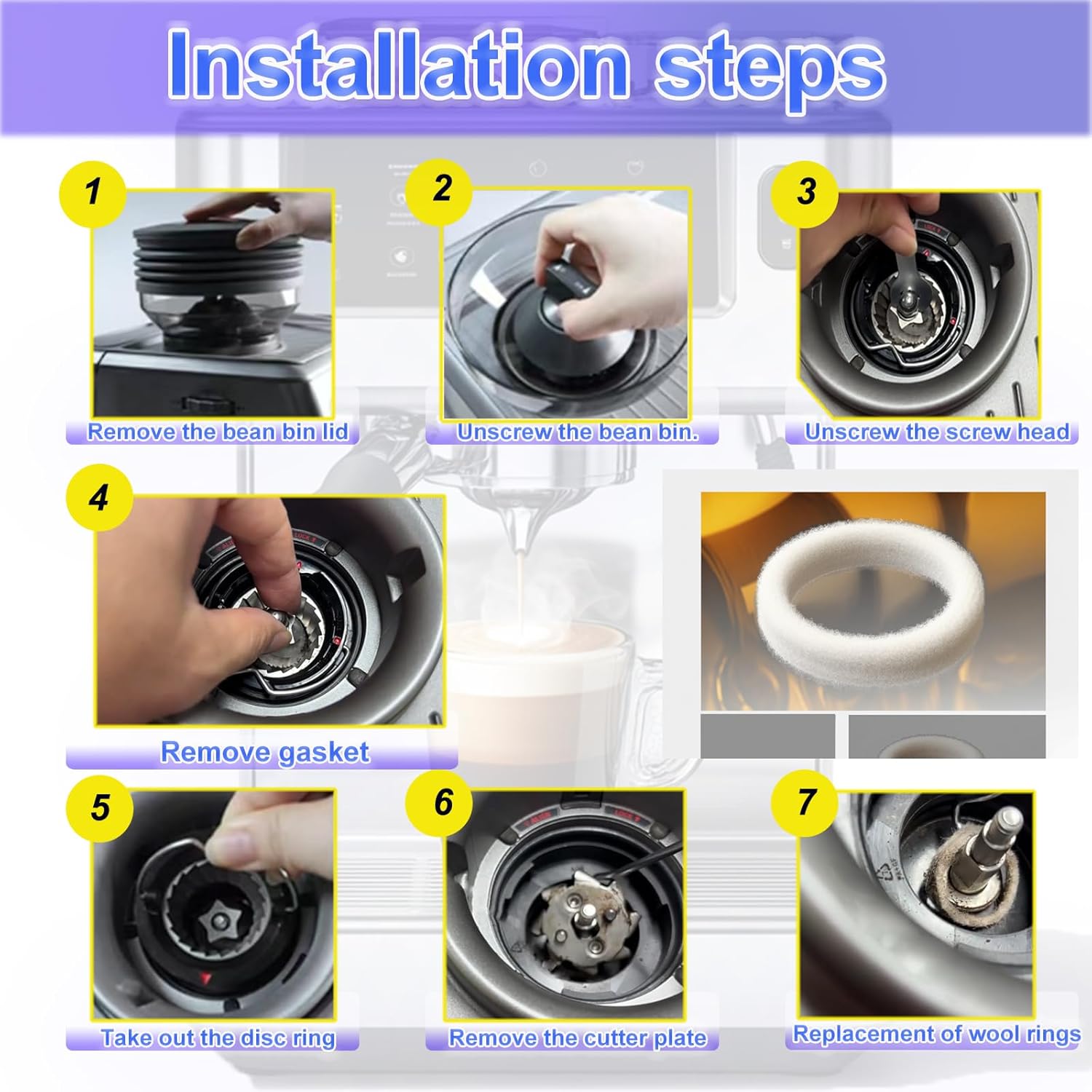 Installation steps

1

Remove the bean bin lid

2

Unscrew the bean bin.

3

Unscrew the screw head

4

Remove gasket

5

Take out the disc ring

6

Remove the cutter plate

7

Replacement of wool rings