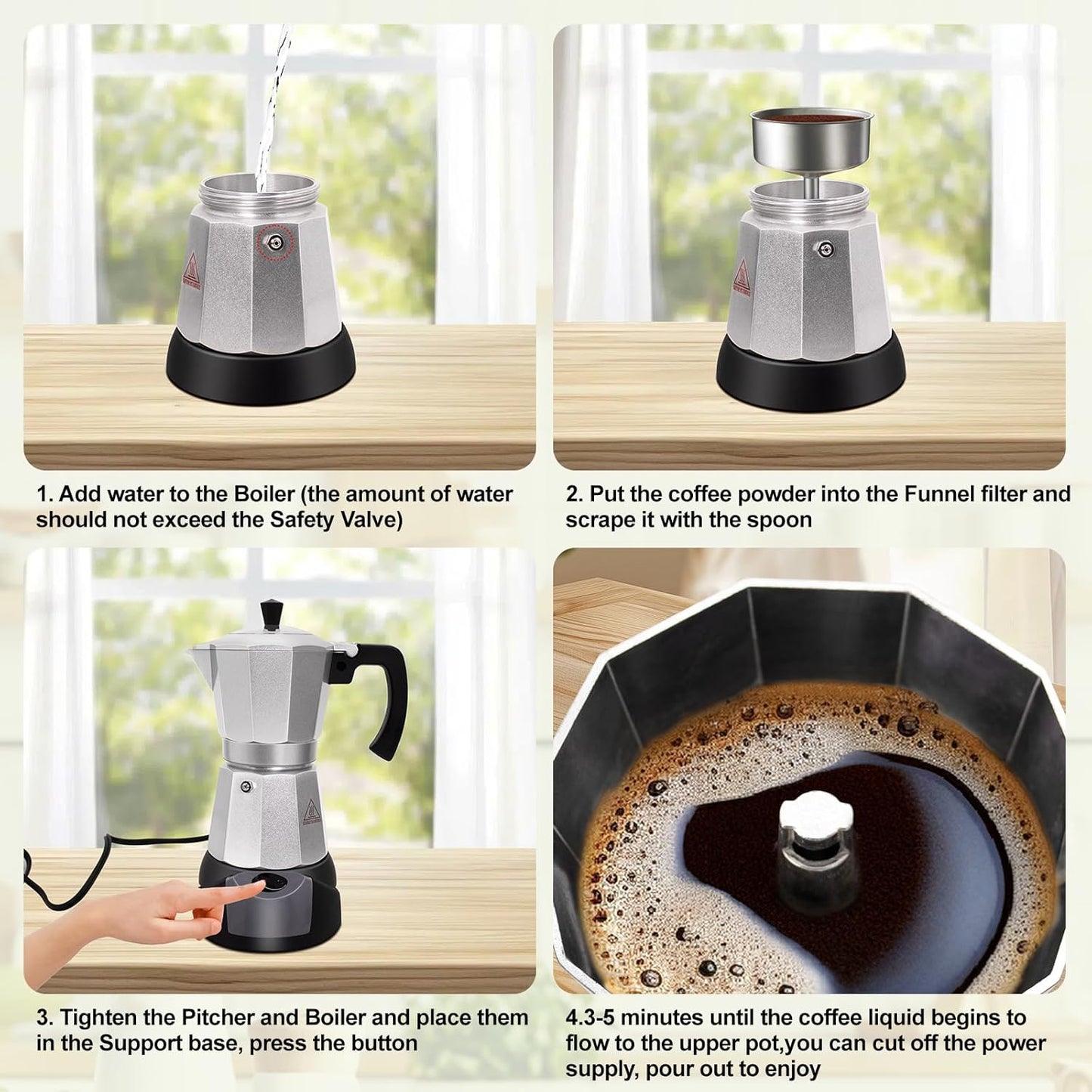 1. Add water to the Boiler (the amount of water should not exceed the Safety Valve)

2. Put the coffee powder into the Funnel filter and scrape it with the spoon

3. Tighten the Pitcher and Boiler and place them in the Support base, press the button

4.3-5 minutes until the coffee liquid begins to flow to the upper pot,you can cut off the power supply, pour out to enjoy