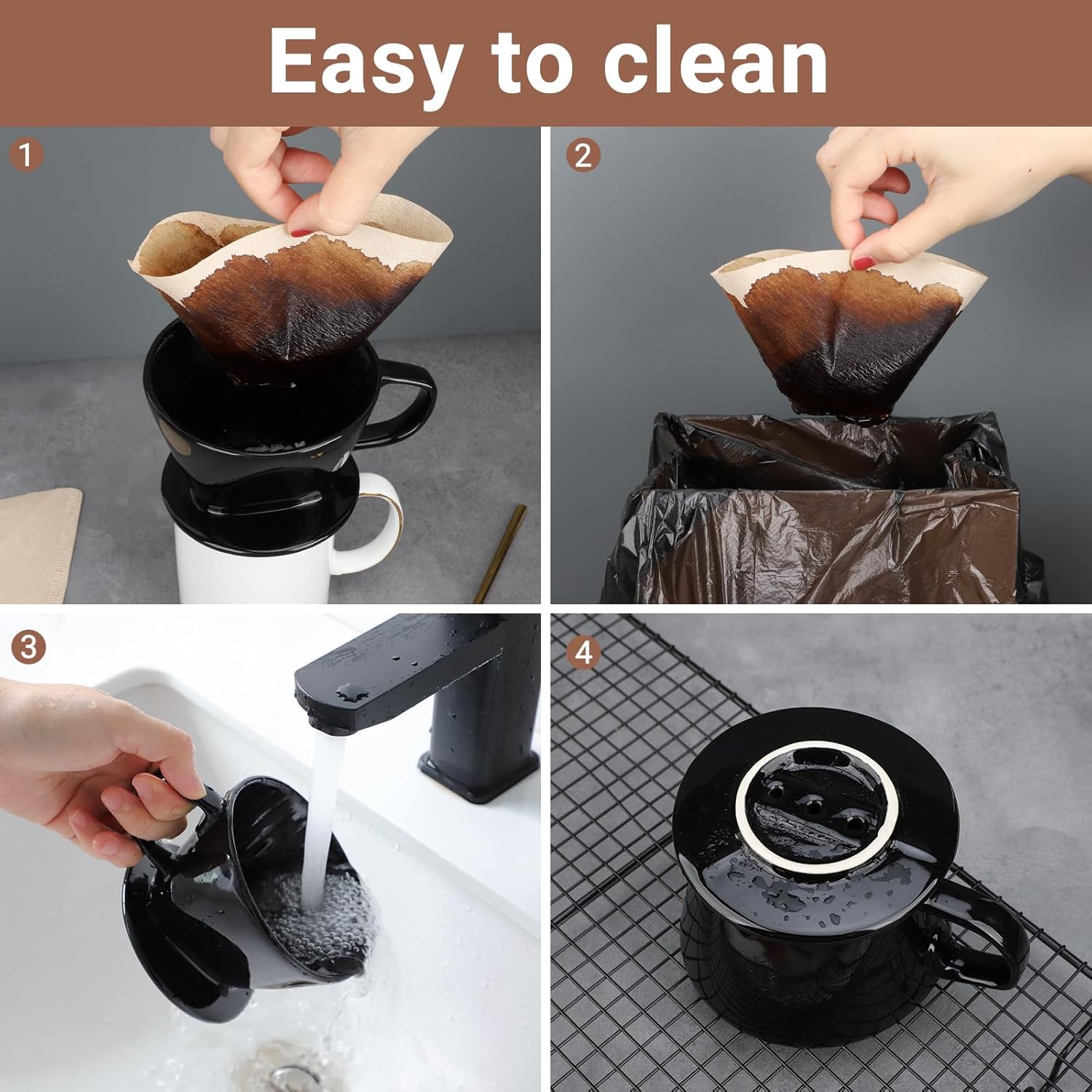 Easy to clean

1

2

3

4