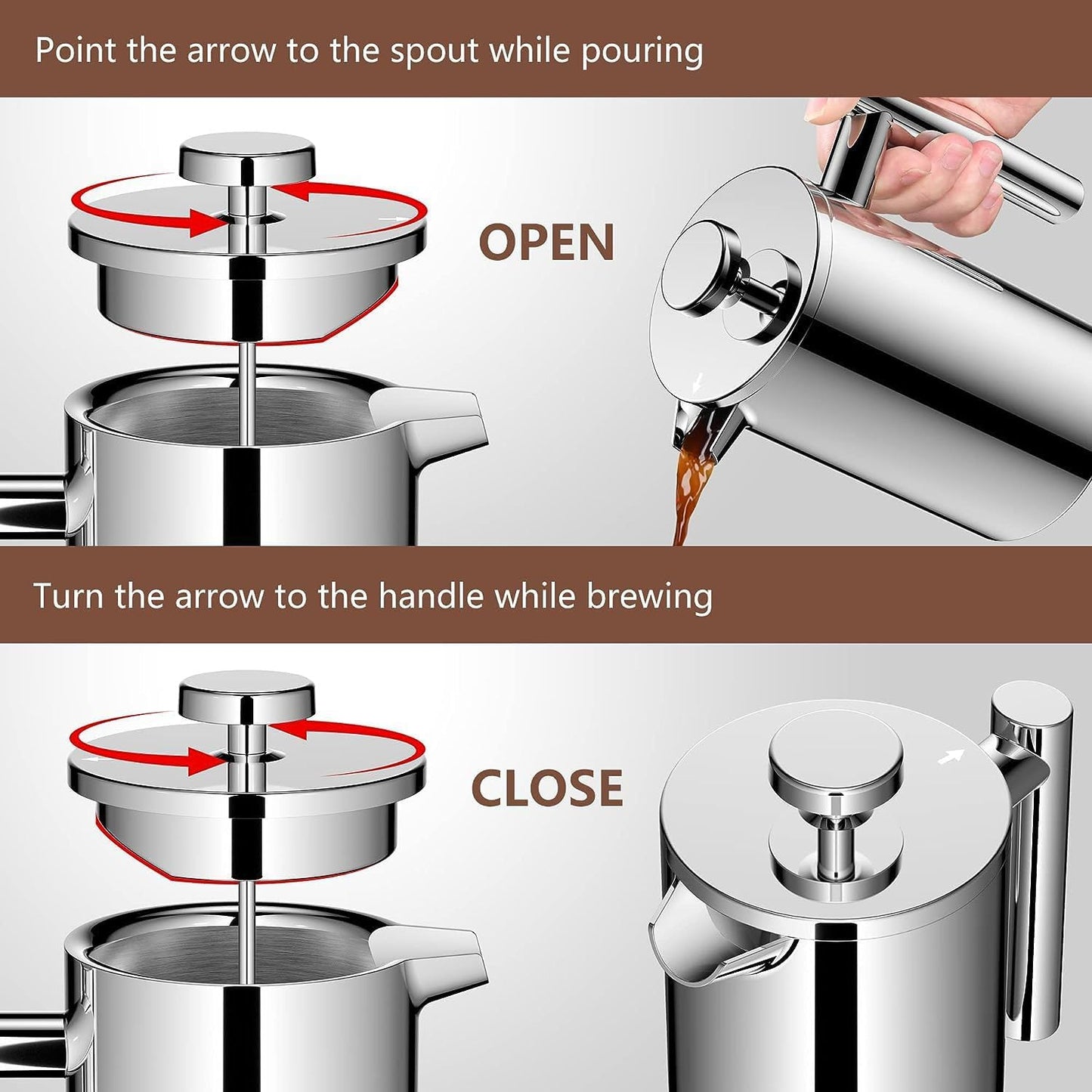 Point the arrow to the spout while pouring

OPEN

Turn the arrow to the handle while brewing

CLOSE