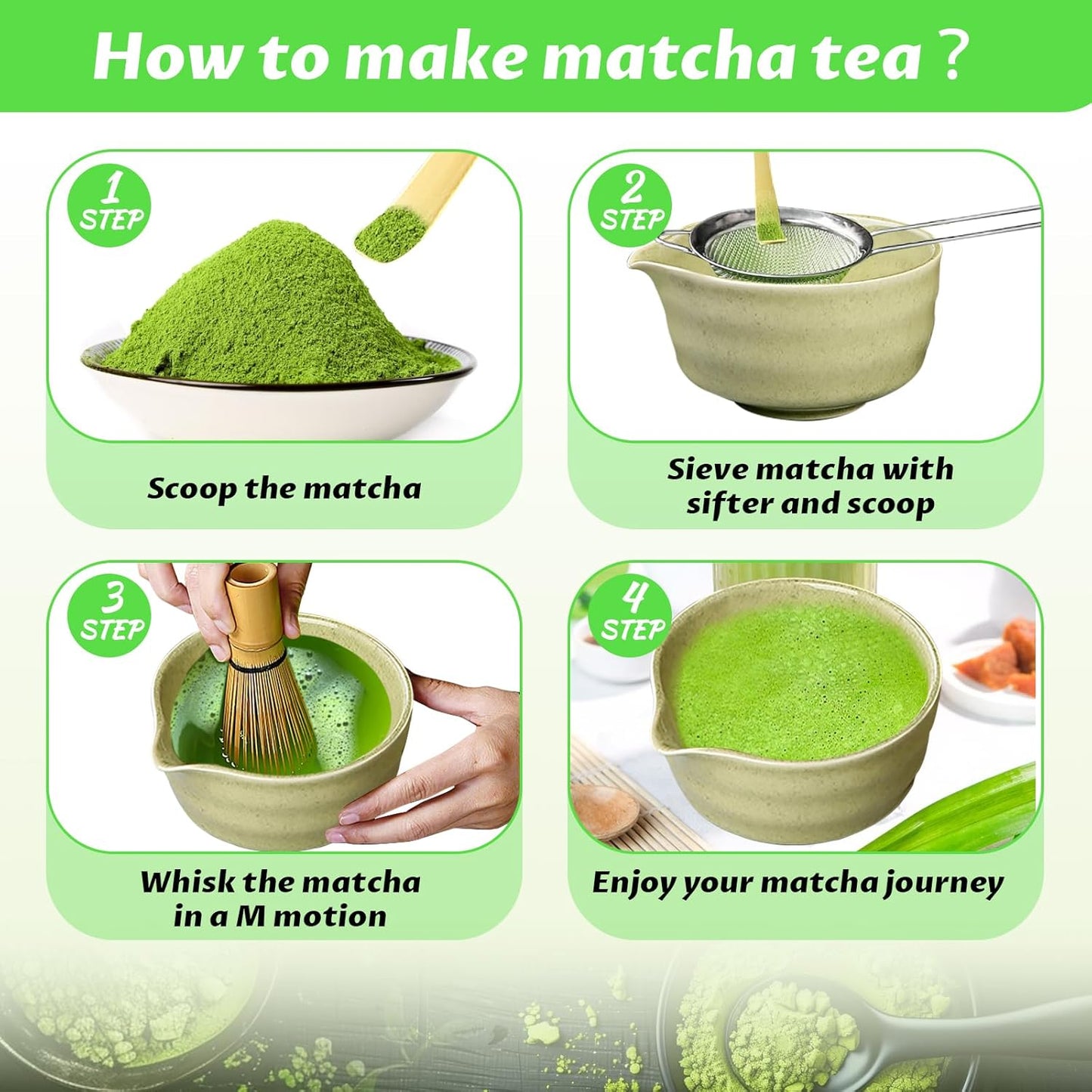 How to make matcha tea ?

1 STEP

Scoop the matcha

2 STEP

Sieve matcha with sifter and scoop

3 STEP

Whisk the matcha in a M motion

4 STEP

Enjoy your matcha journey