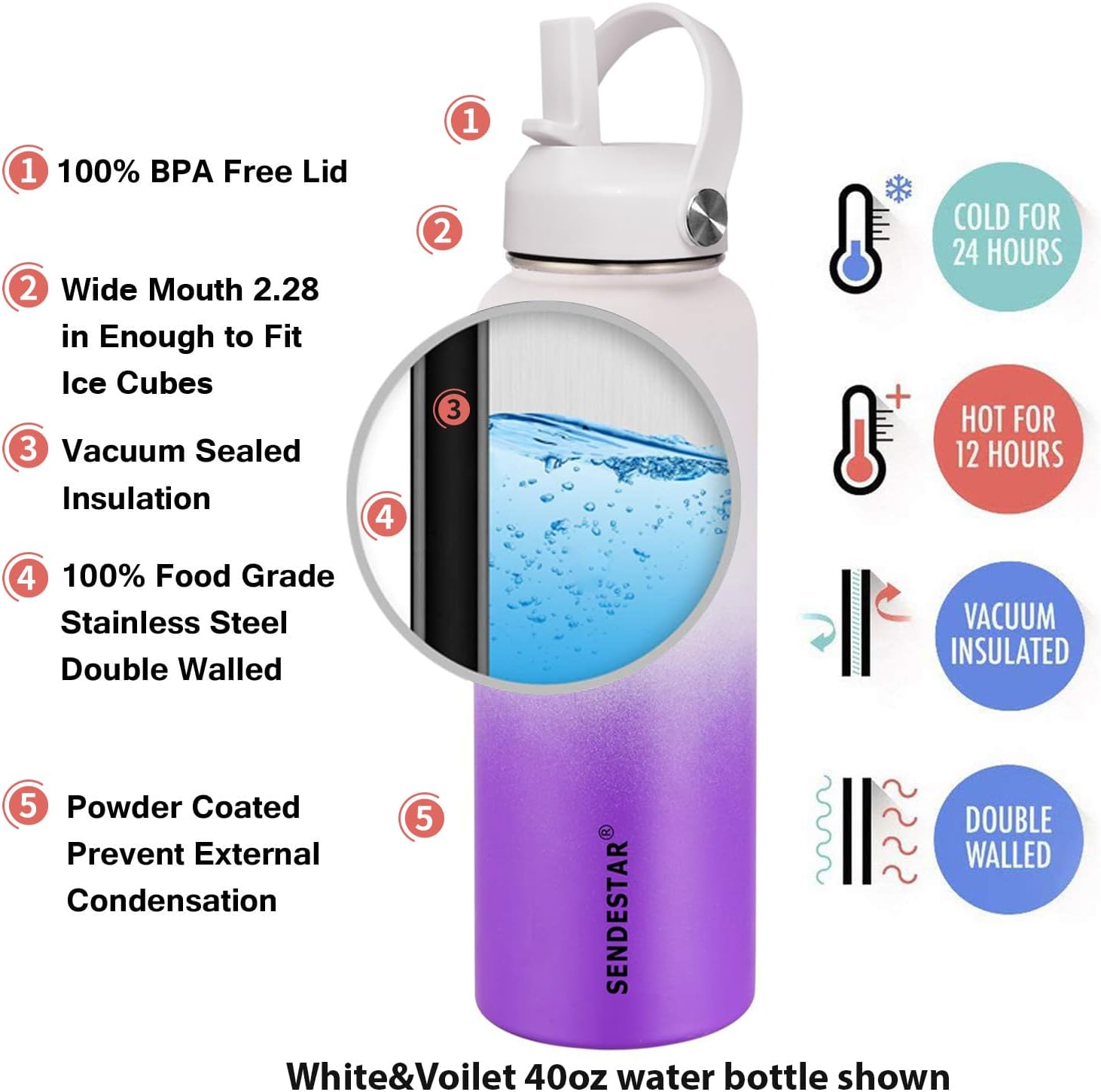 1 100% BPA Free Lid

2 Wide Mouth 2.28 in Enough to Fit Ice Cubes

3 Vacuum Sealed Insulation

4 100% Food Grade Stainless Steel Double Walled

5 Powder Coated Prevent External Condensation

1

2

3

4

5

SENDESTAR®

COLD FOR 24 HOURS

HOT FOR 12 HOURS

VACUUM INSULATED

DOUBLE WALLED

White&Voilet 40oz water bottle shown